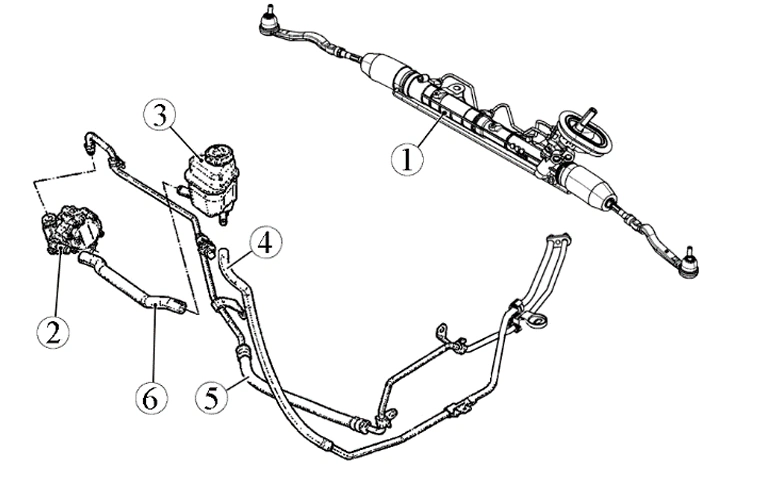 3
1
4
2
6
5