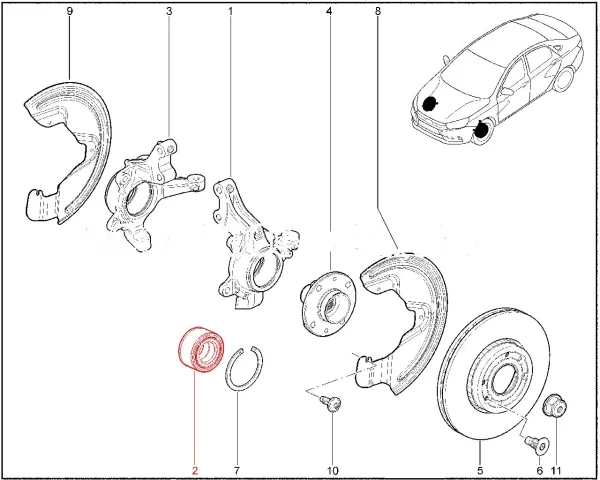 9
3
1
4
8
2
7
10
5
6
11