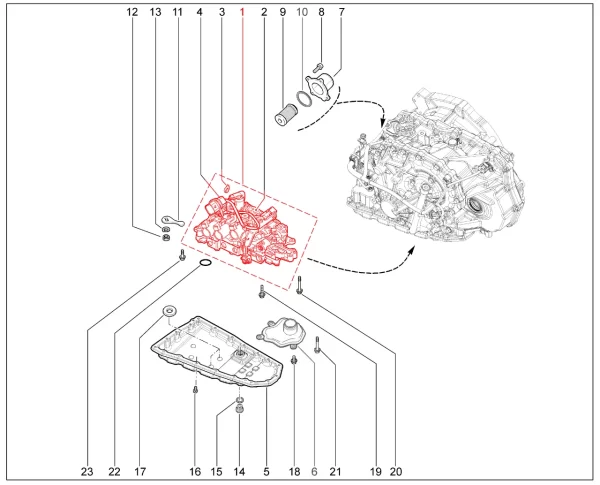 12 13 11 4 3 1 2 9 10 8 7

23 22 17 16 15 14 5 18 6 21 19 20