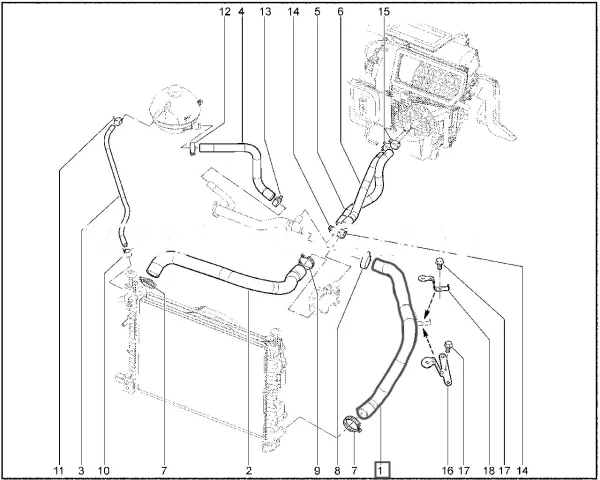 12 4 13 14 5 6 15

11 3 10 7 2 9 8 7 1 16 17 18 17 14