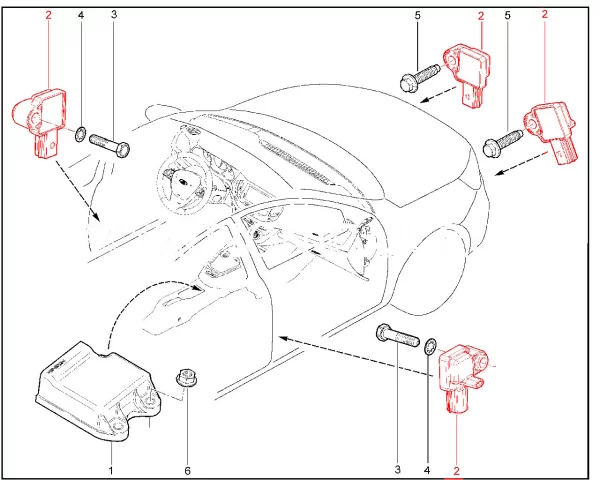 2
4
3
5
2
5
2
1
6
3
4
2