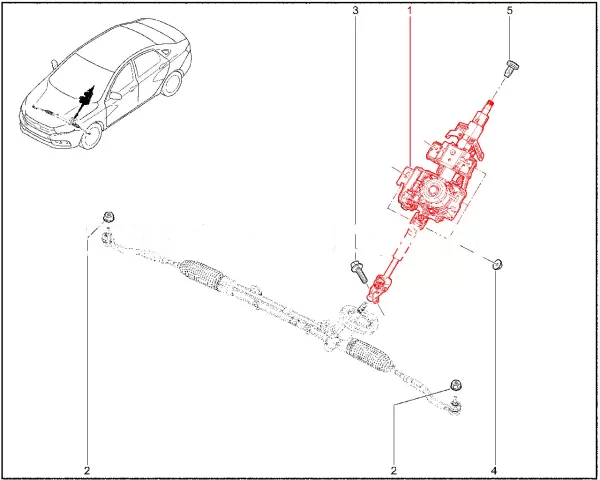 3
1
5
2
2
4