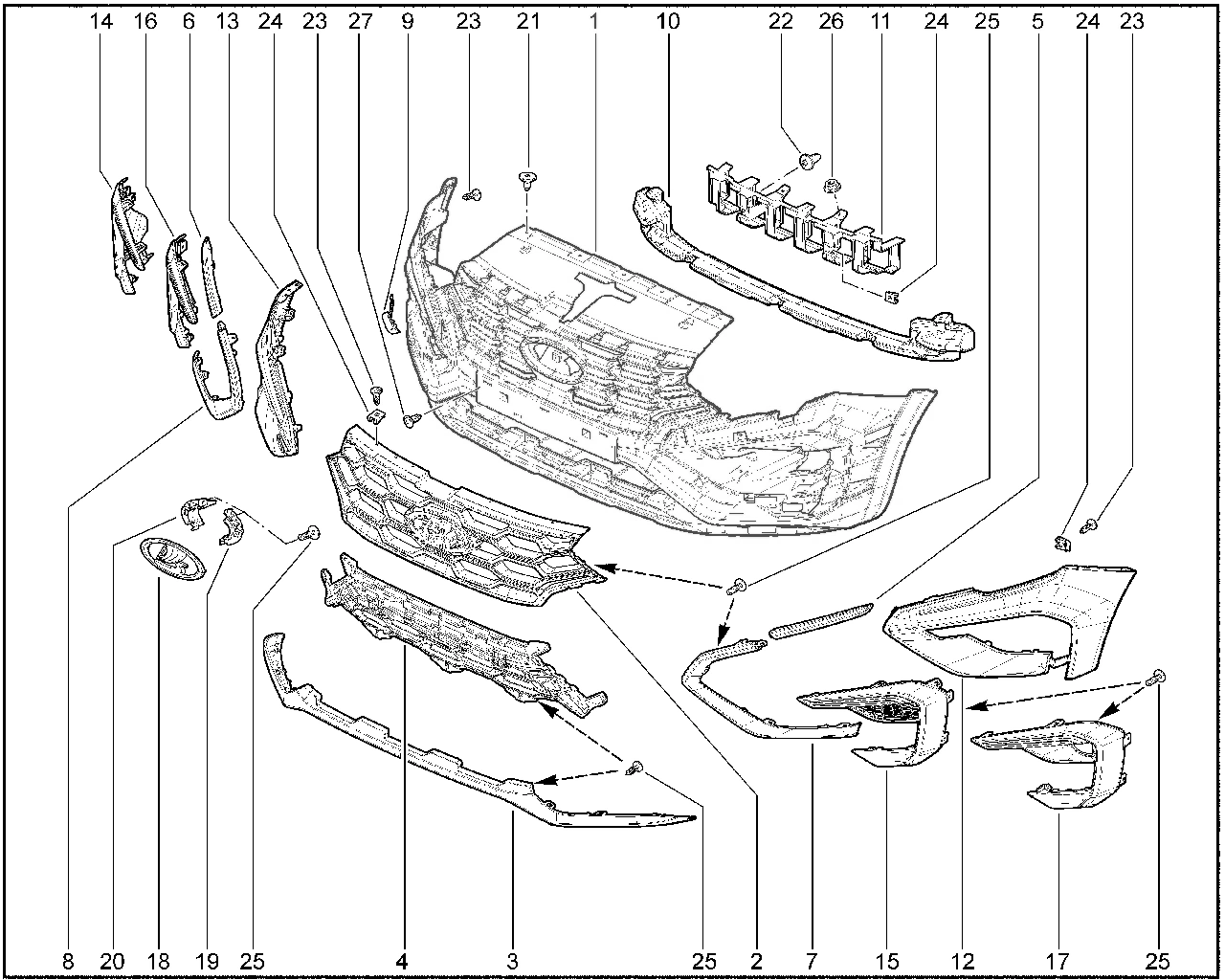 14 16 6 13 24 23 27 9 23 21 1 10 22 26 11 24 25 5 24 23

8 20 18 19 25 4 3 25 2 7 15 12 17 25