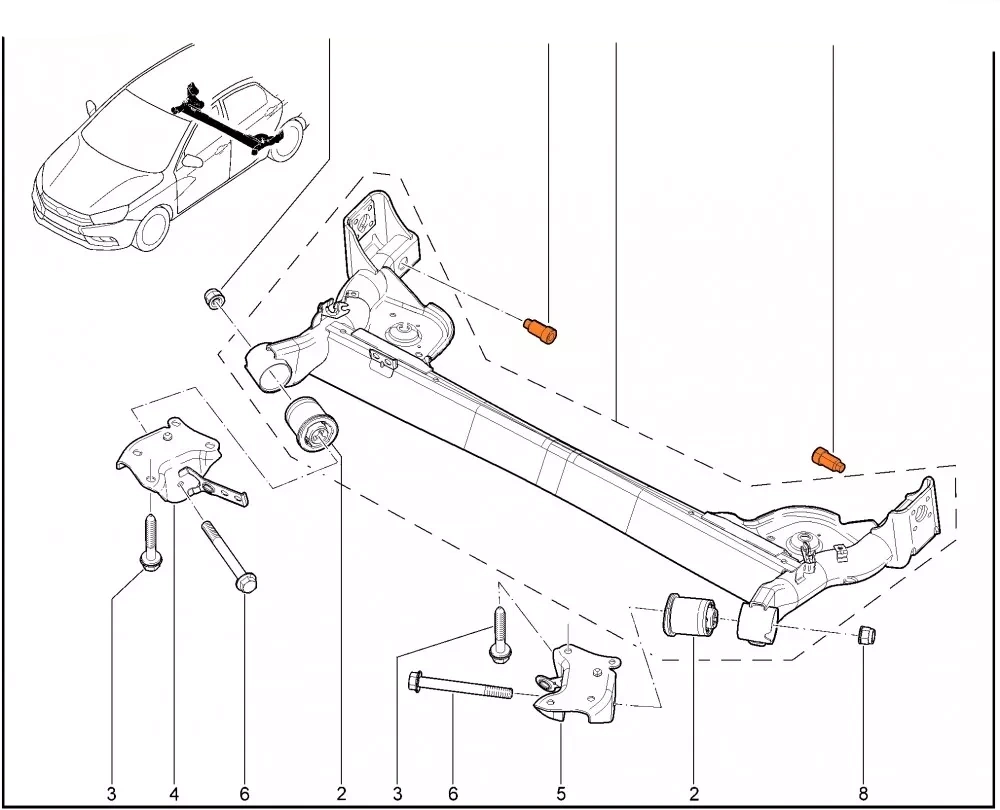 3 4 6 2 3 6 5 2 8