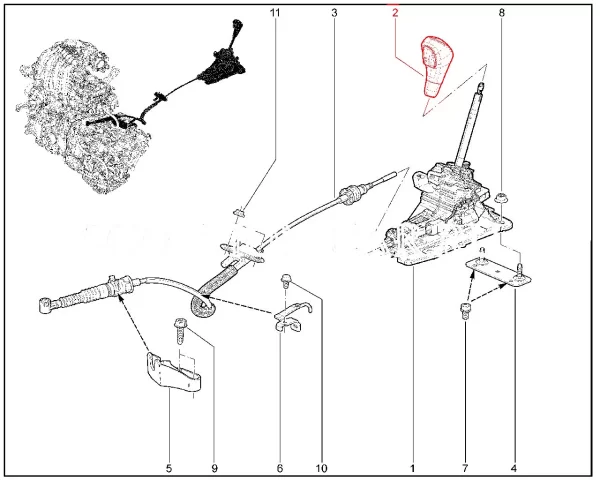 11
3
2
8
5
9
6
10
1
7
4