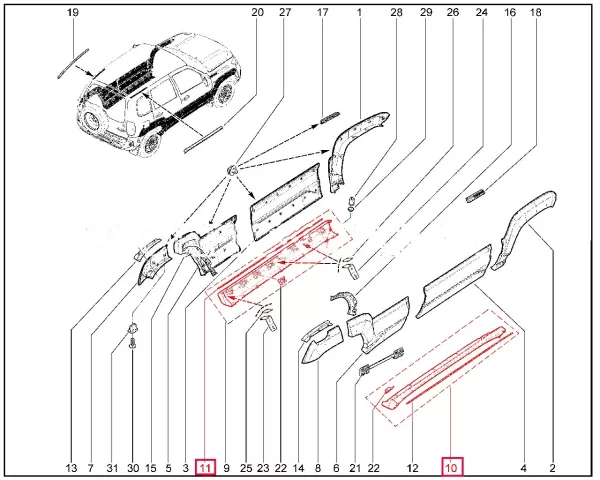 19 20 27 17 1 28 29 26 24 16 18

13 7 31 30 15 5 3 11 9 25 23 22 14 8 6 21 22 12 10 4 2