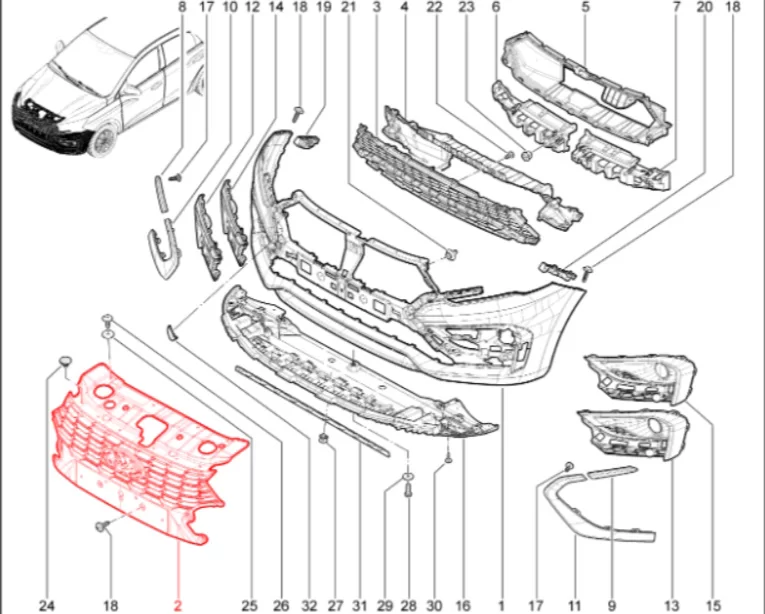 8 17 10 12 14 18 19 21 3 4 22 23 6 5 7 20 18

24 18 2 25 26 32 27 31 29 28 30 16 1 17 11 9 13 15