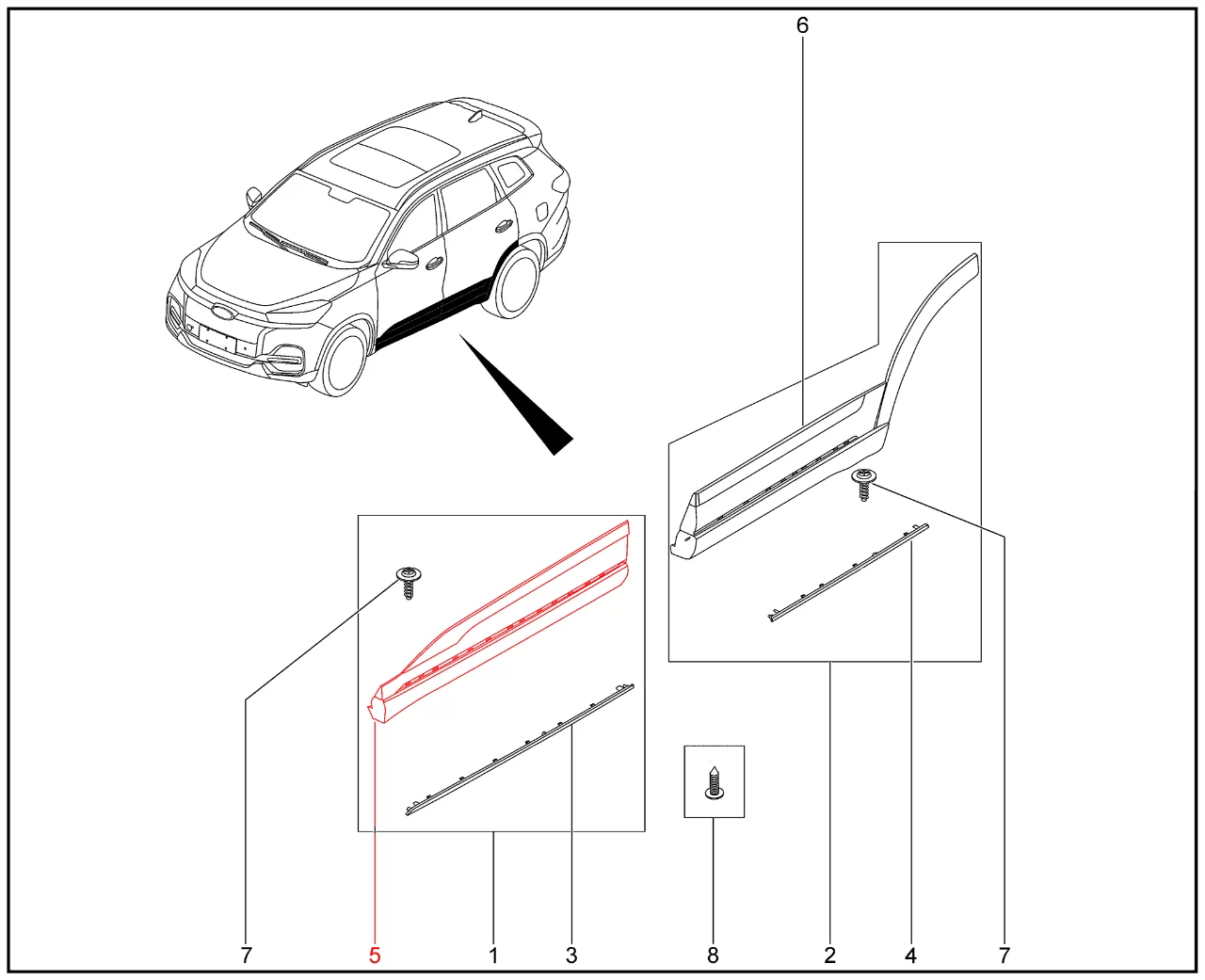 6

7
5
1
3
8
2
4
7