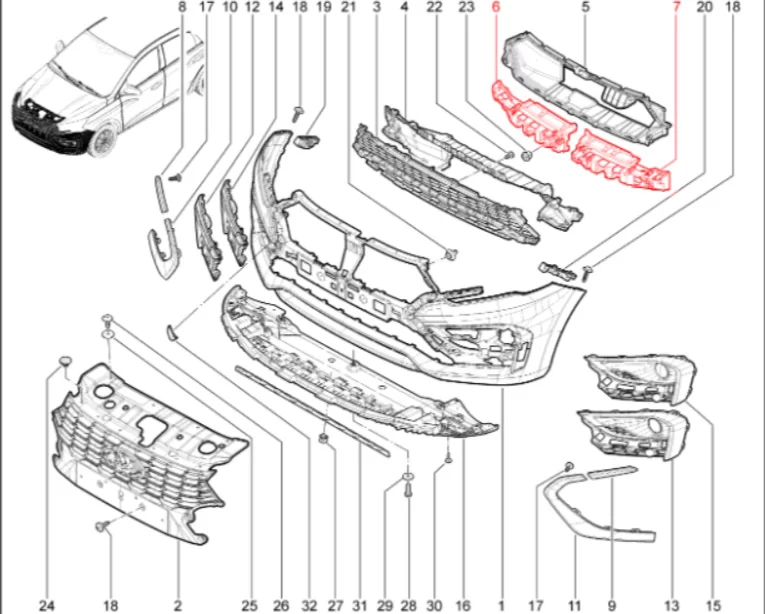 8 17 10 12 14 18 19 21 3 4 22 23 6 5 7 20 18

24 18 2 25 26 32 27 31 29 28 30 16 1 17 11 9 13 15