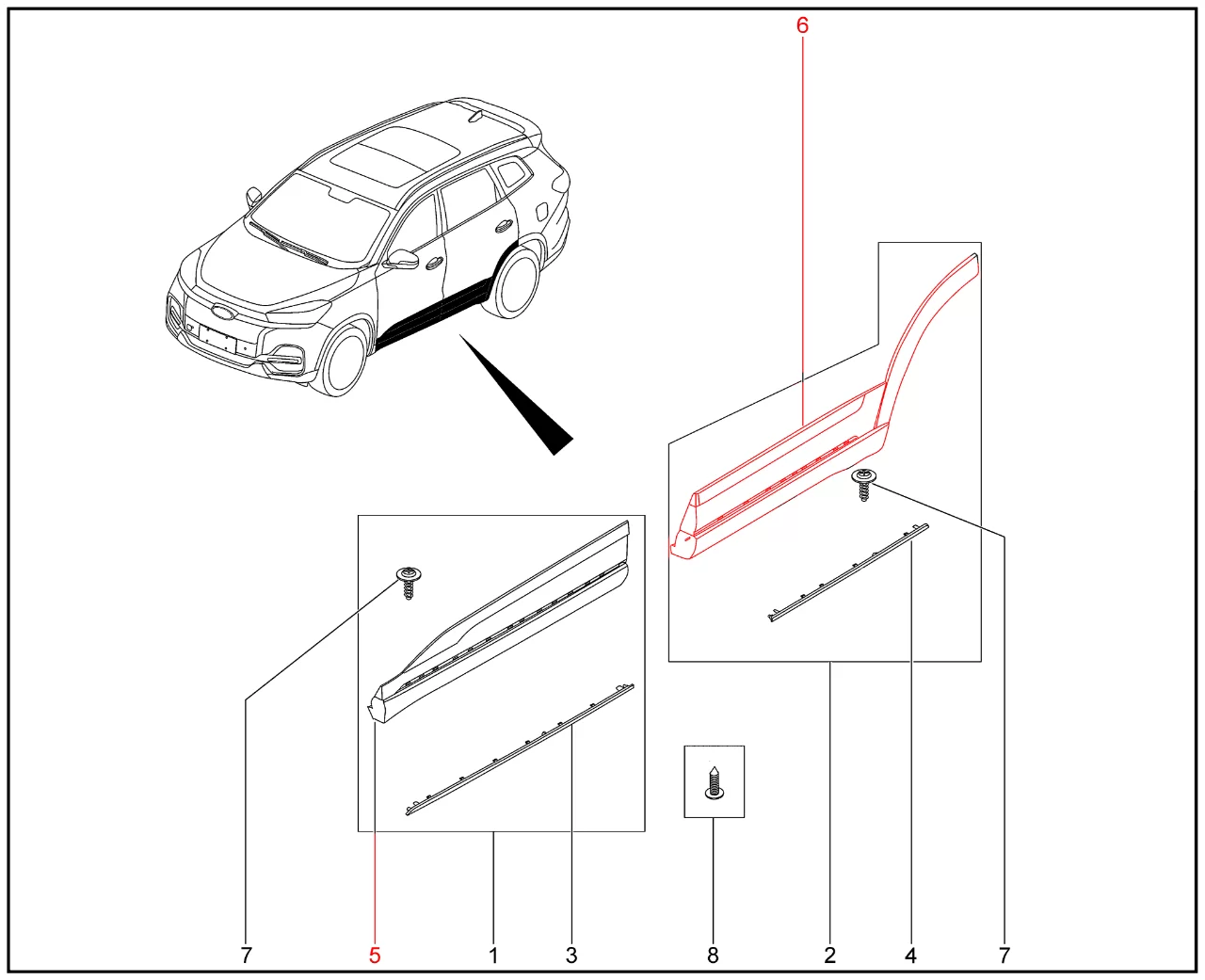 6

7 5 1 3 8 2 4 7