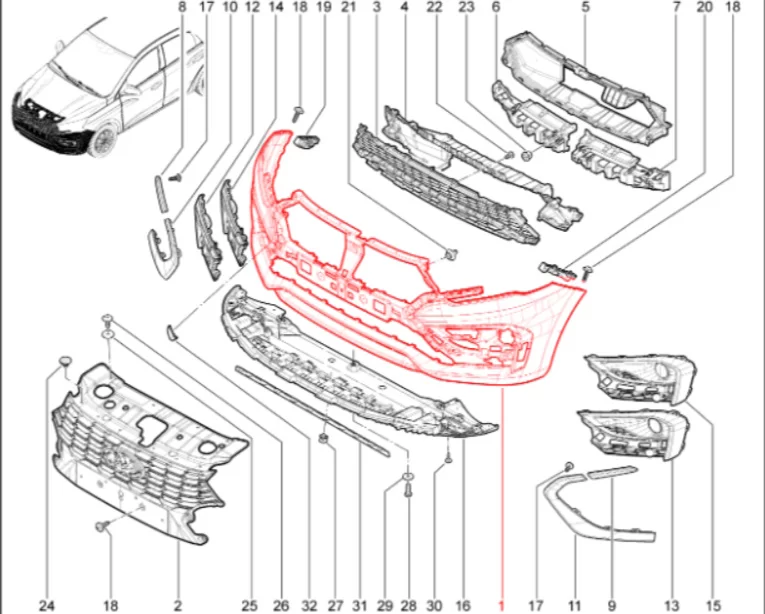 8 17 10 12 14 18 19 21 3 4 22 23 6 5 7 20 18

24 18 2 25 26 32 27 31 29 28 30 16 1 17 11 9 13 15