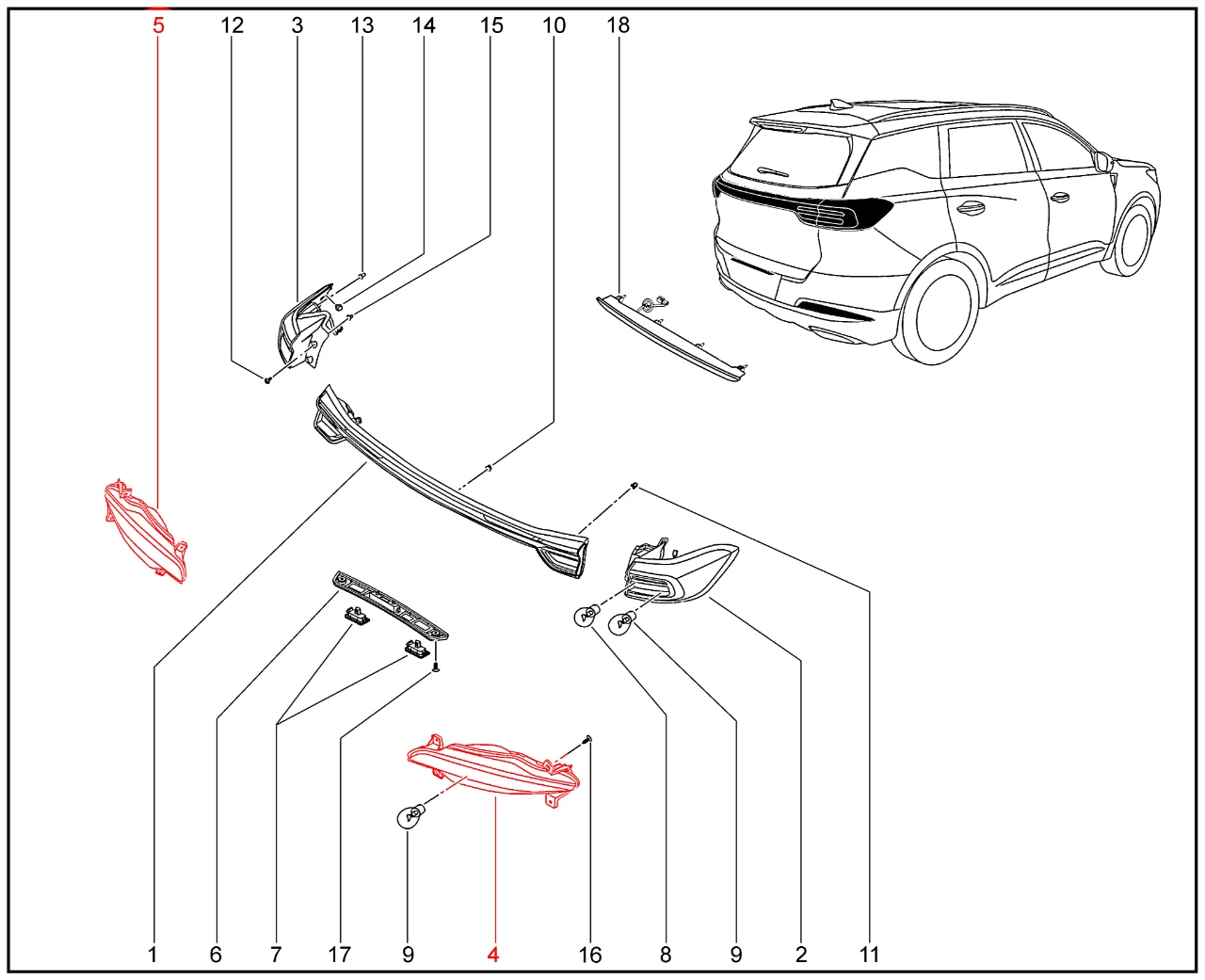 5 12 3 13 14 15 10 18

1 6 7 17 9 4 16 8 9 2 11