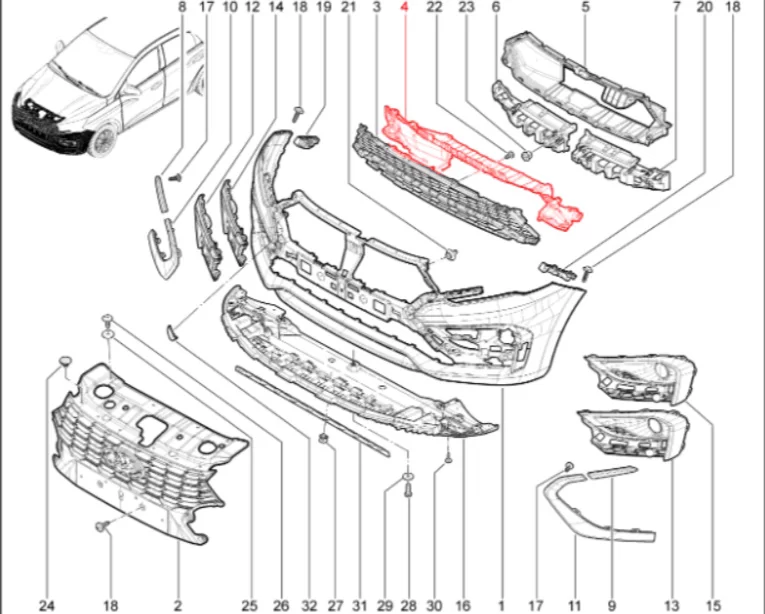 8 17 10 12 14 18 19 21 3 4 22 23 6 5 7 20 18

24 18 2 25 26 32 27 31 29 28 30 16 1 17 11 9 13 15