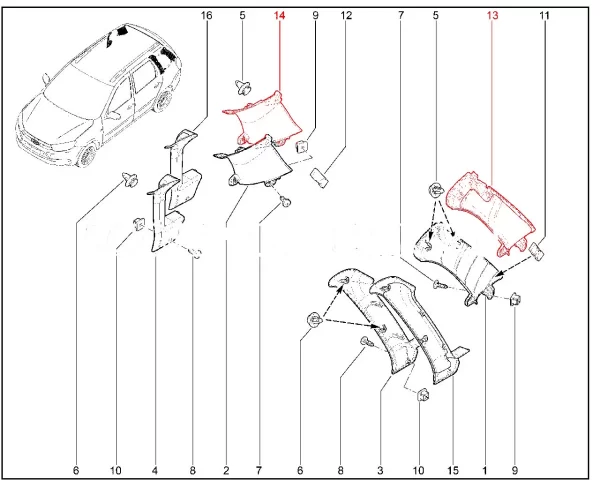 16 5 14 9 12 7 5 13 11

6 10 4 8 2 7 6 8 3 10 15 1 9