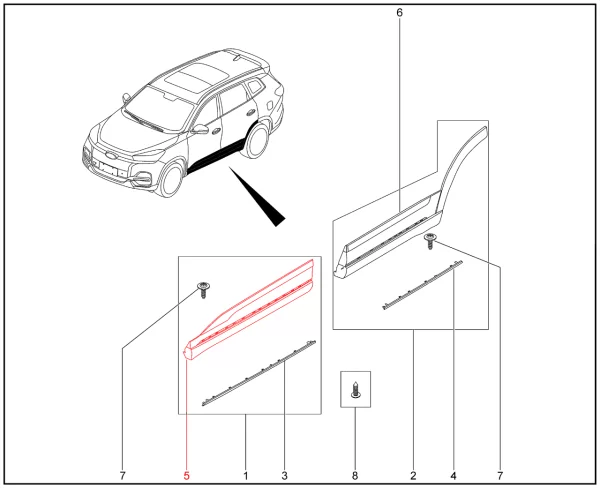 6

7 5 1 3 8 2 4 7