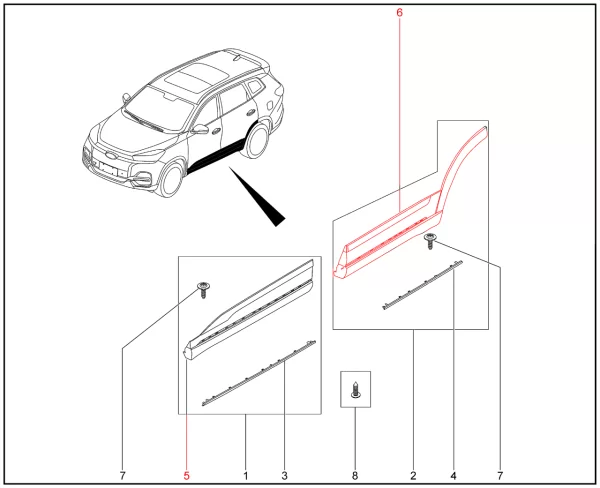 6

7

5

1

3

8

2

4

7