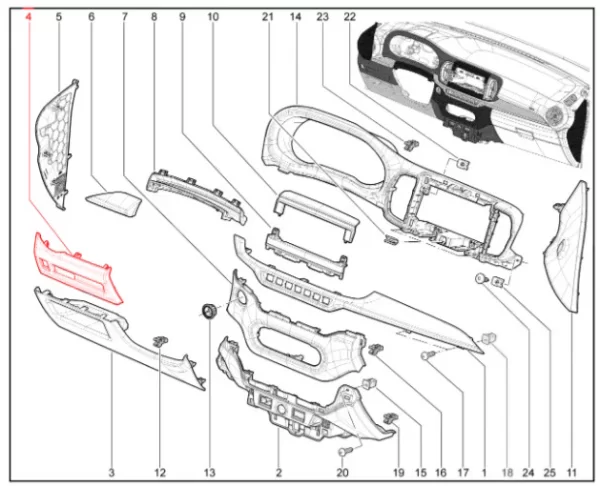 4 5 6 7 8 9 10 21 14 23 22

3 12 13 2 20 19 15 16 17 1 18 24 25 11