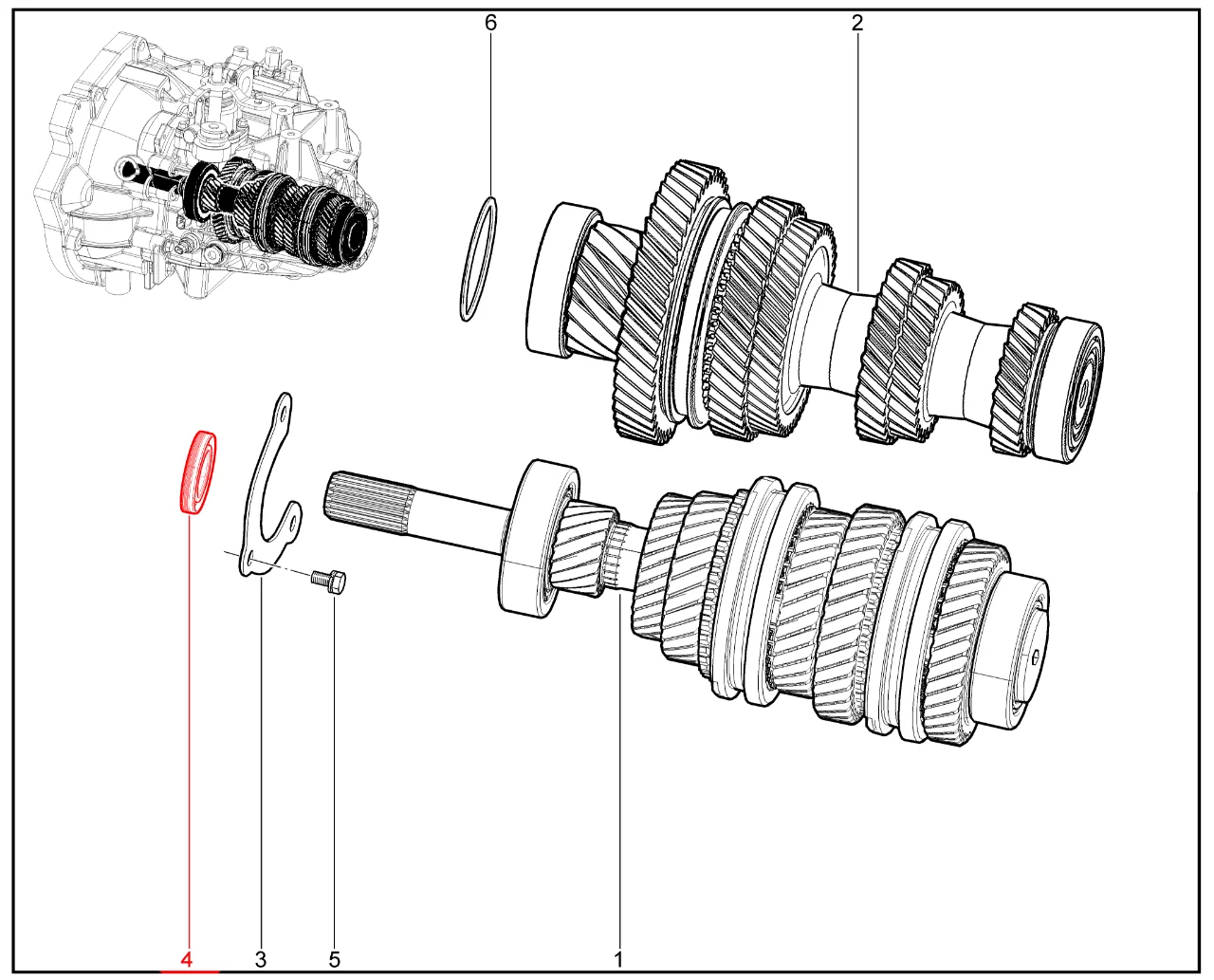 6
2
4
3
5
1