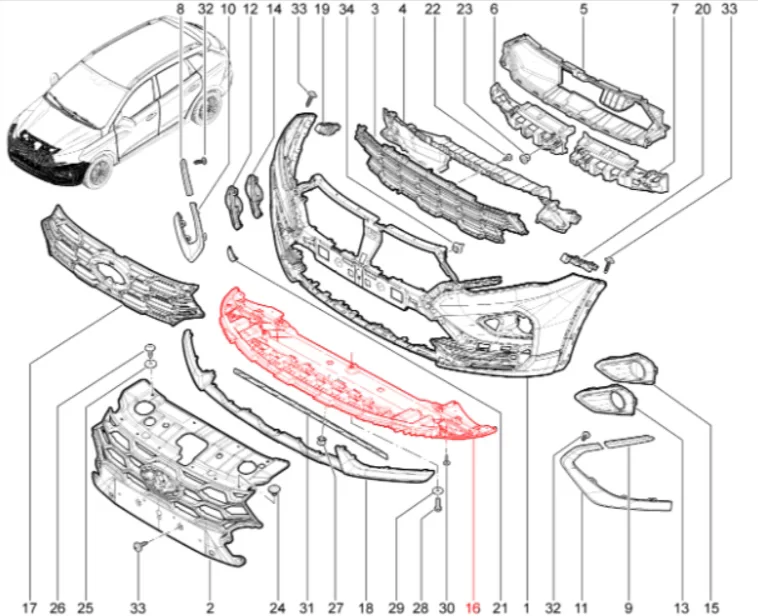 8 32 10 12 14 33 19 34 3 4 22 23 6 5 7 20 33

17 26 25 33 2 24 31 27 18 29 28 30 16 21 1 32 11 9 13 15