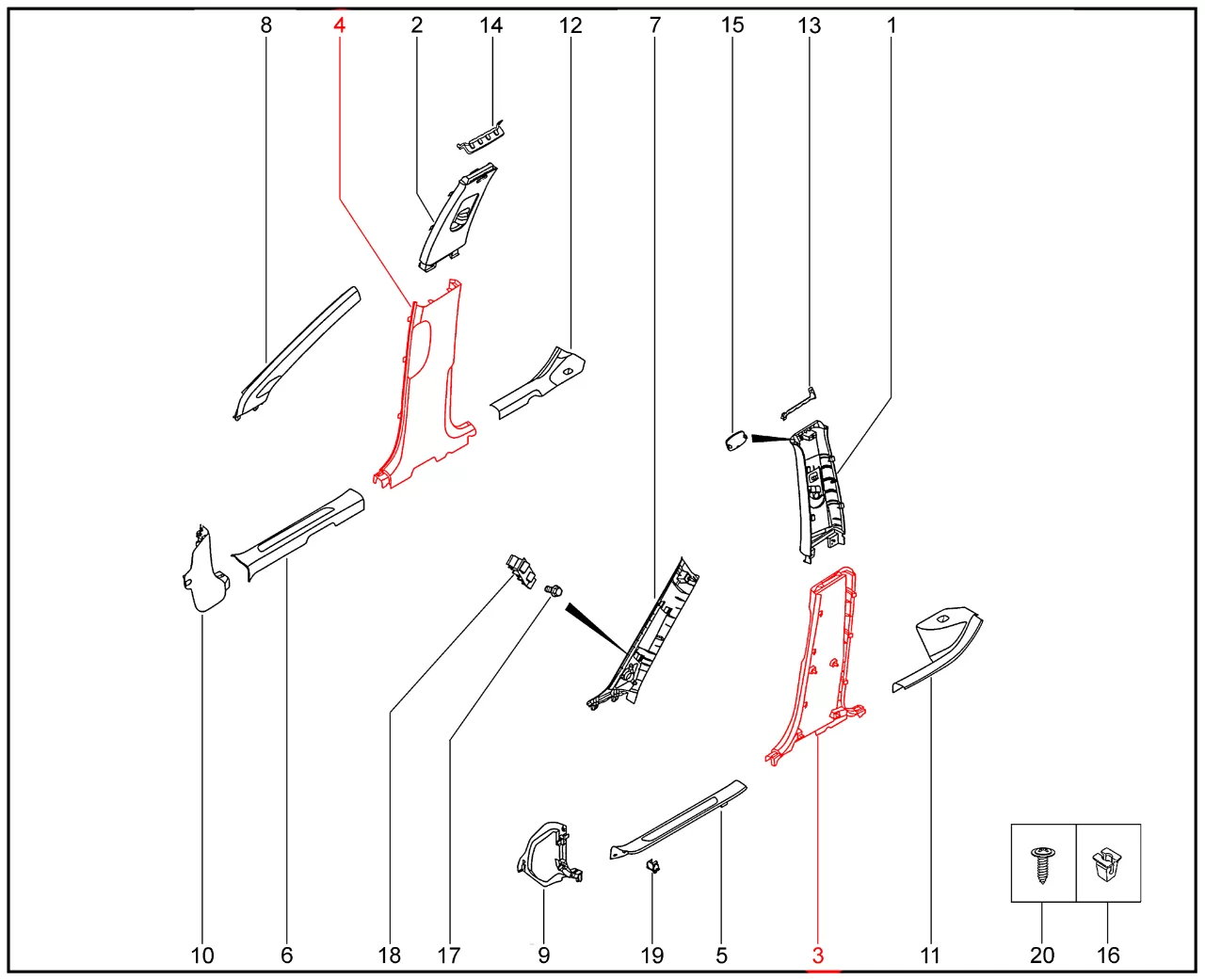 8 4 2 14 12 7 15 13 1

10 6 18 17 9 19 5 3 11 20 16