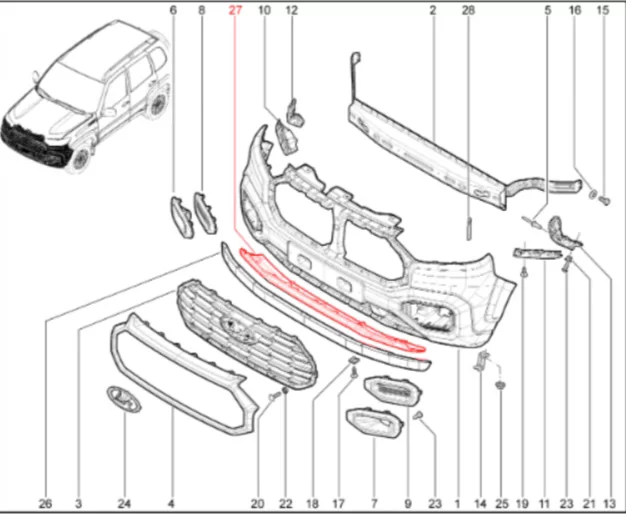 6 8 27 10 12 2 28 5 16 15

26 3 24 4 20 22 18 17 7 9 23 1 14 25 19 11 23 21 13