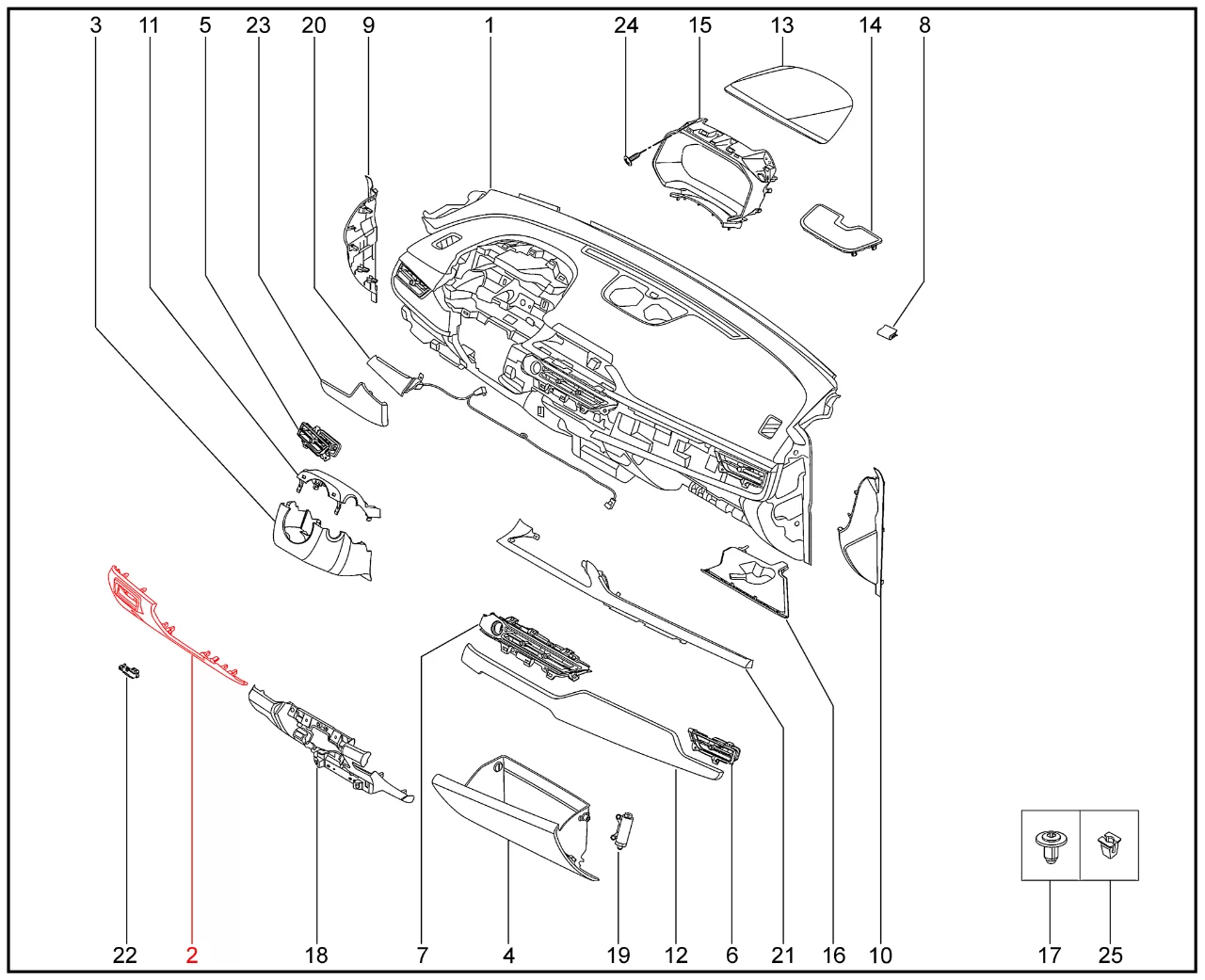 3 11 5 23 20 9 1 24 15 13 14 8

22 2 18 7 4 19 12 6 21 16 10 17 25