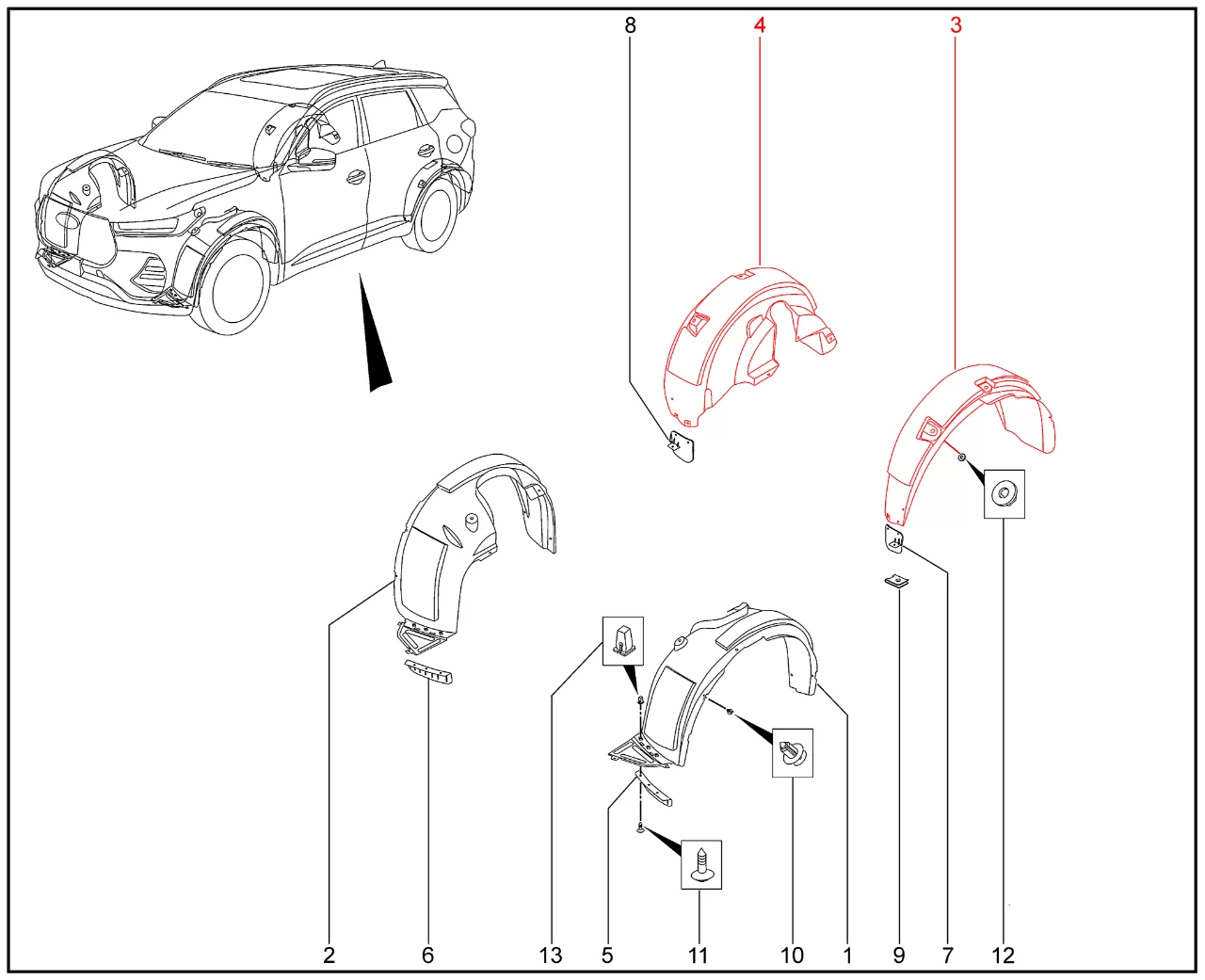 8
4
3
2
6
13
5
11
10
1
9
7
12