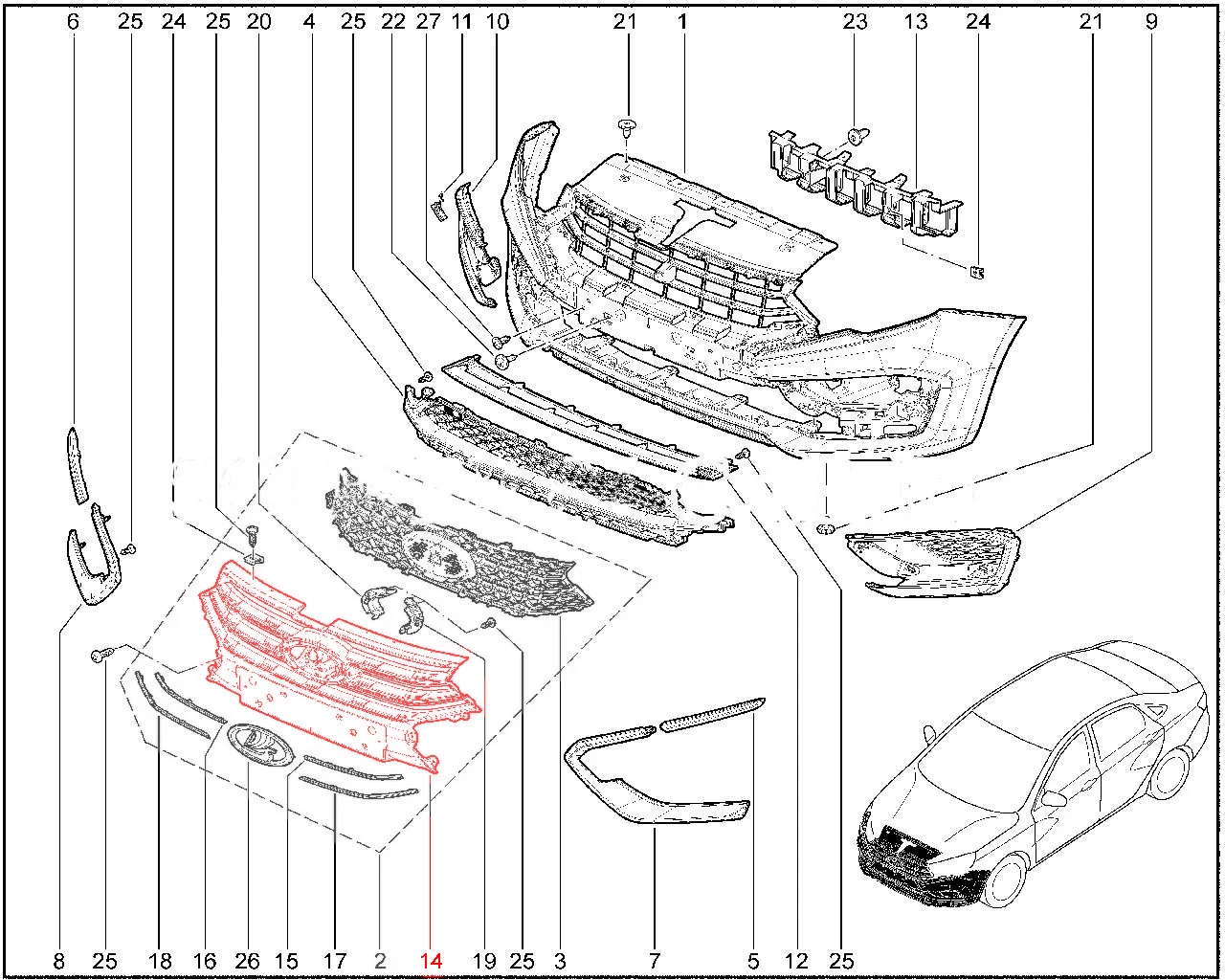 6 25 24 25 20 4 25 22 27 11 10 21 1 23 13 24 21 9

8 25 18 16 26 15 17 2 14 19 25 3 7 5 12 25