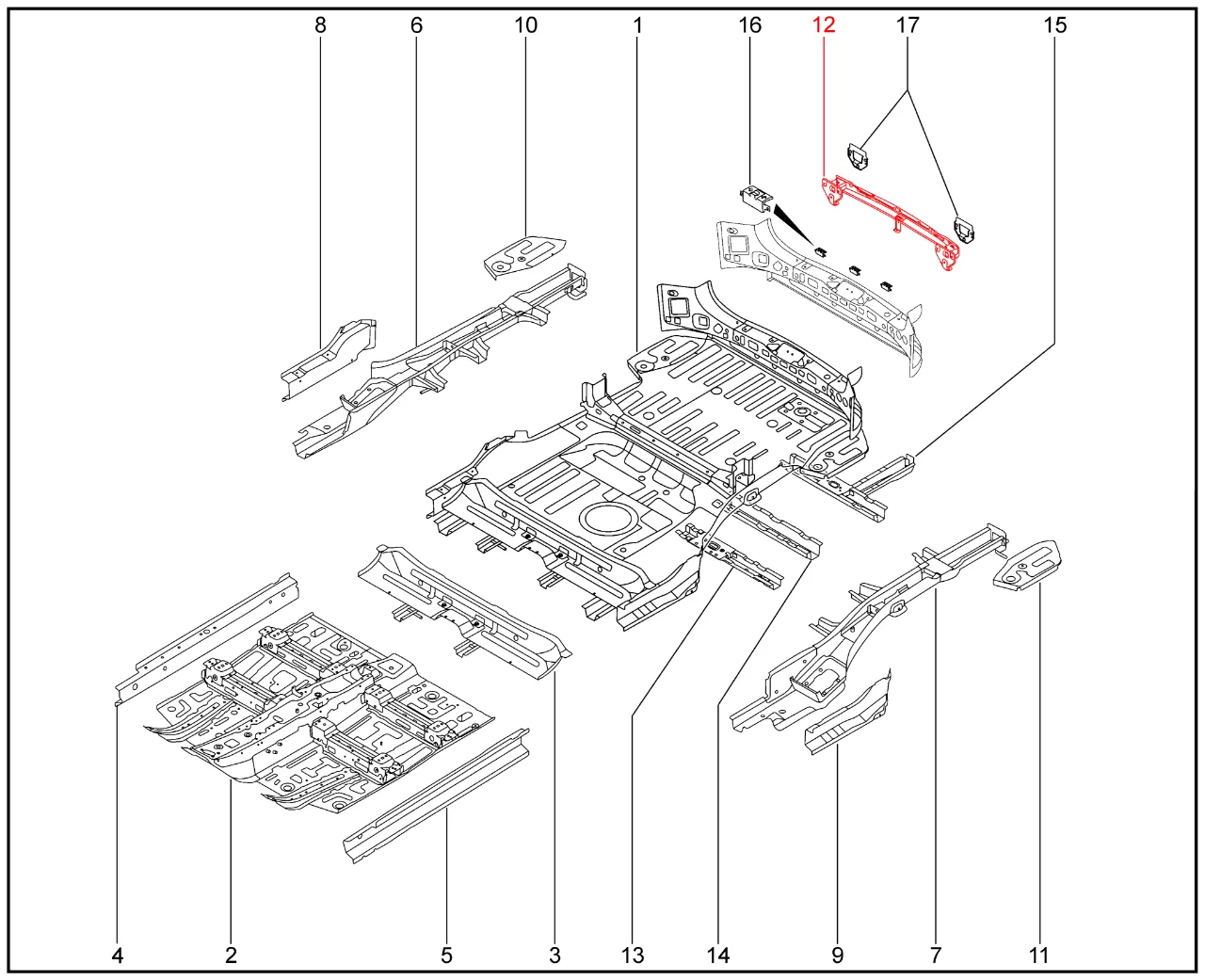 8 6 10 1 16 12 17 15

4 2 5 3 13 14 9 7 11