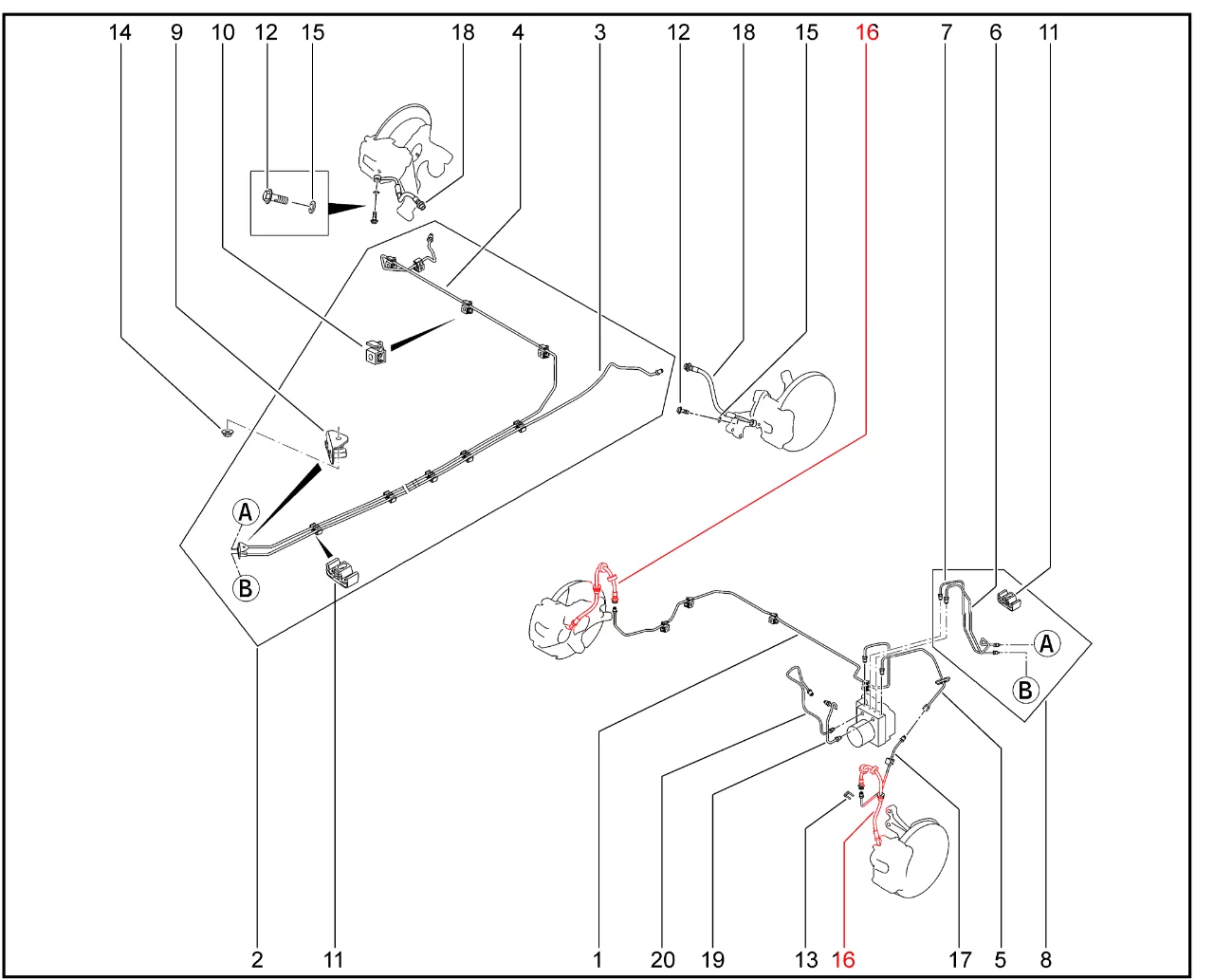 14 9 10 12 15 18 4 3 12 18 15 16 7 6 11

A

B

A

B

2 11 1 20 19 13 16 17 5 8