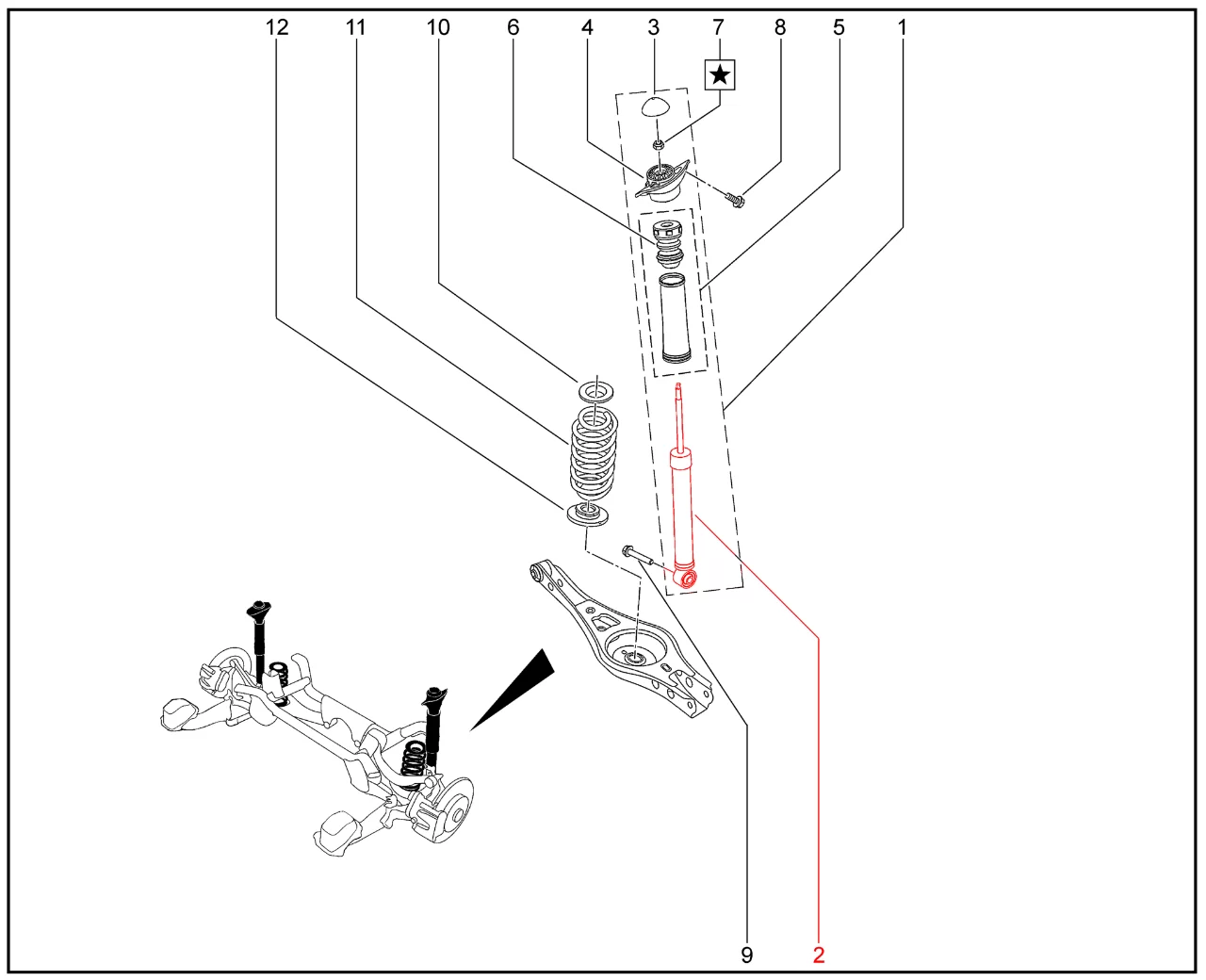 12 11 10 6 4 3 7 8 5 1

★

9 2