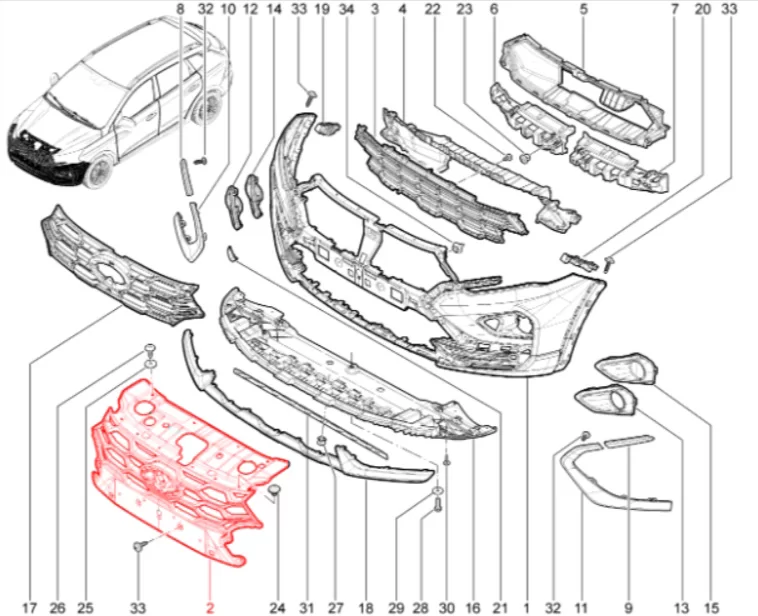 8 32 10 12 14 33 19 34 3 4 22 23 6 5 7 20 33

17 26 25 33 2 24 31 27 18 29 28 30 16 21 1 32 11 9 13 15