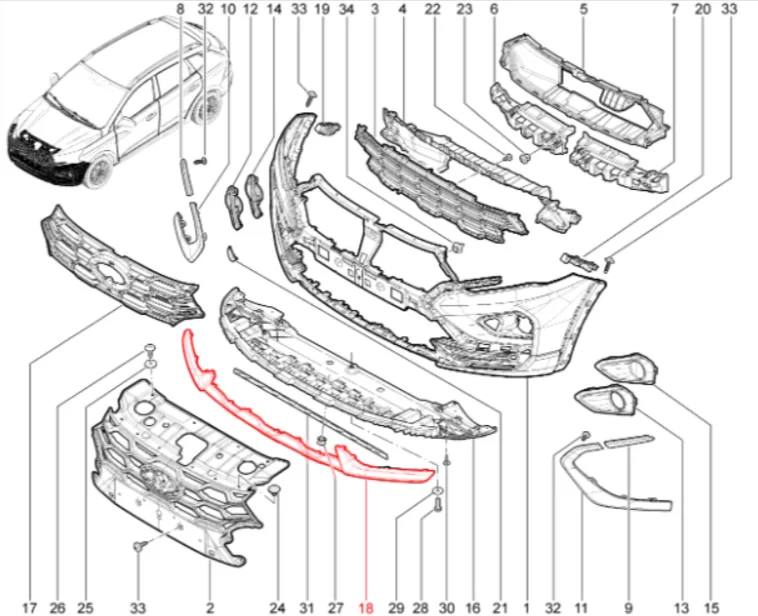 8 32 10 12 14 33 19 34 3 4 22 23 6 5 7 20 33

17 26 25 33 2 24 31 27 18 29 28 30 16 21 1 32 11 9 13 15