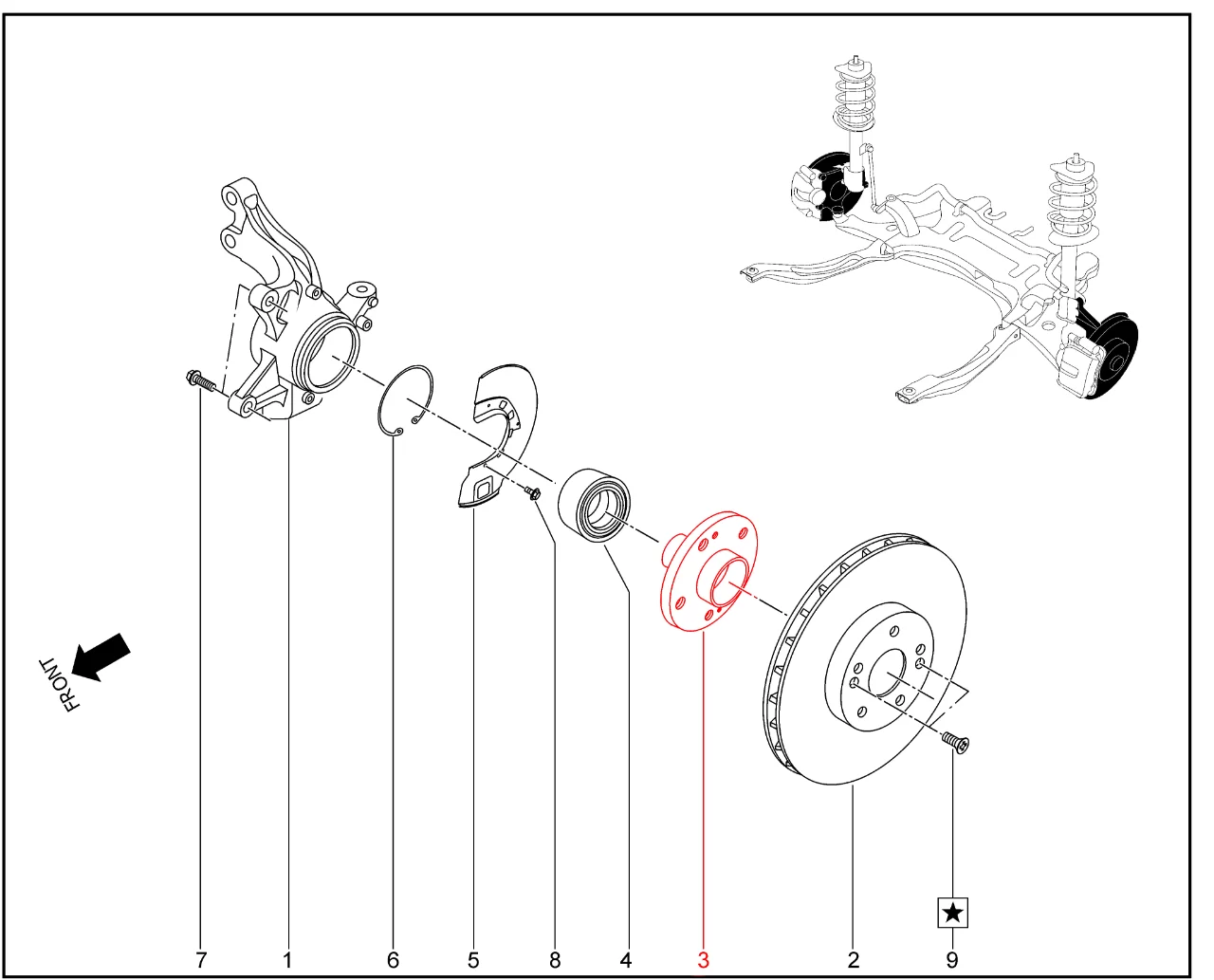 FRONT

★

7 1 6 5 8 4 3 2 9