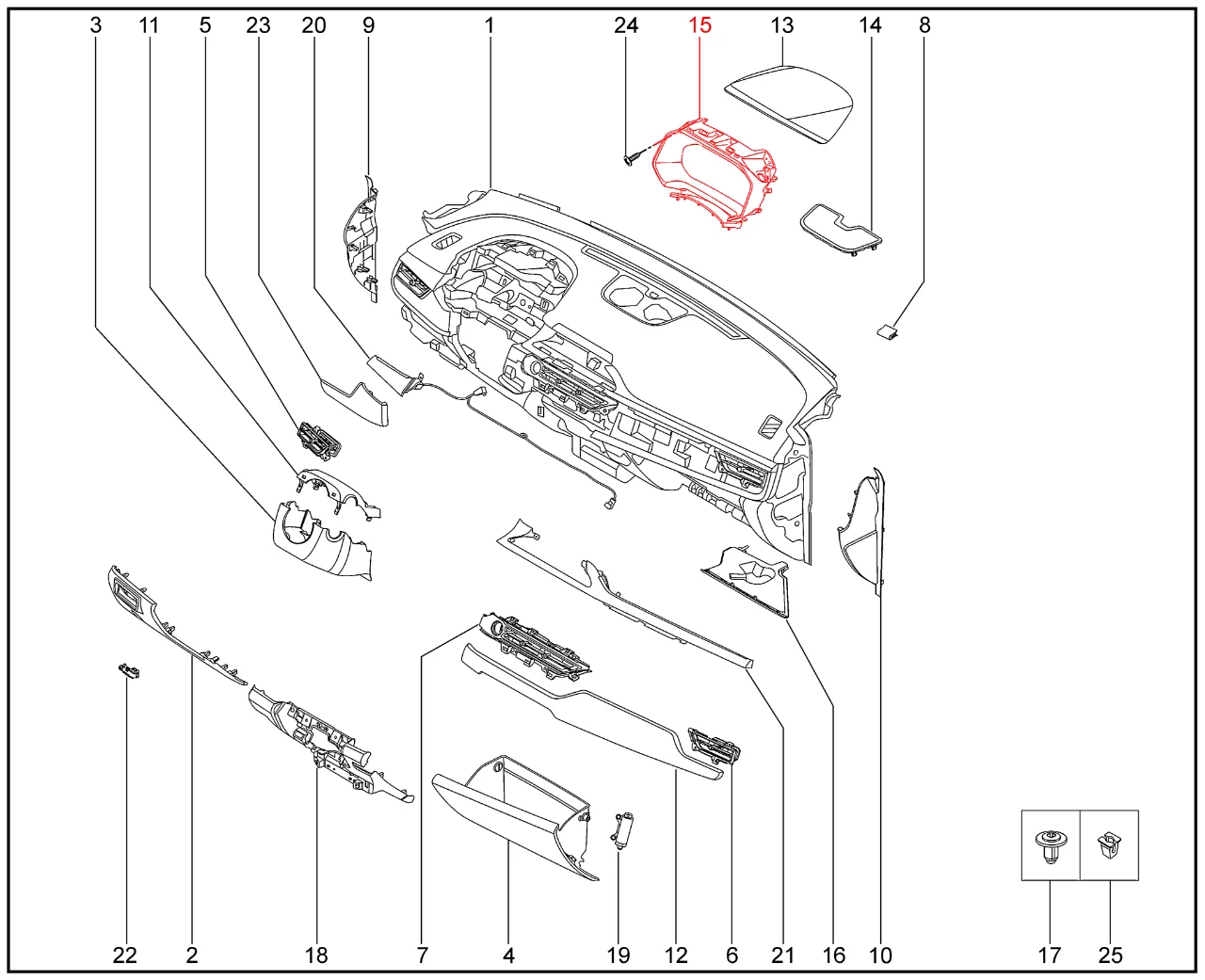 3 11 5 23 20 9 1 24 15 13 14 8

22 2 18 7 4 19 12 6 21 16 10 17 25