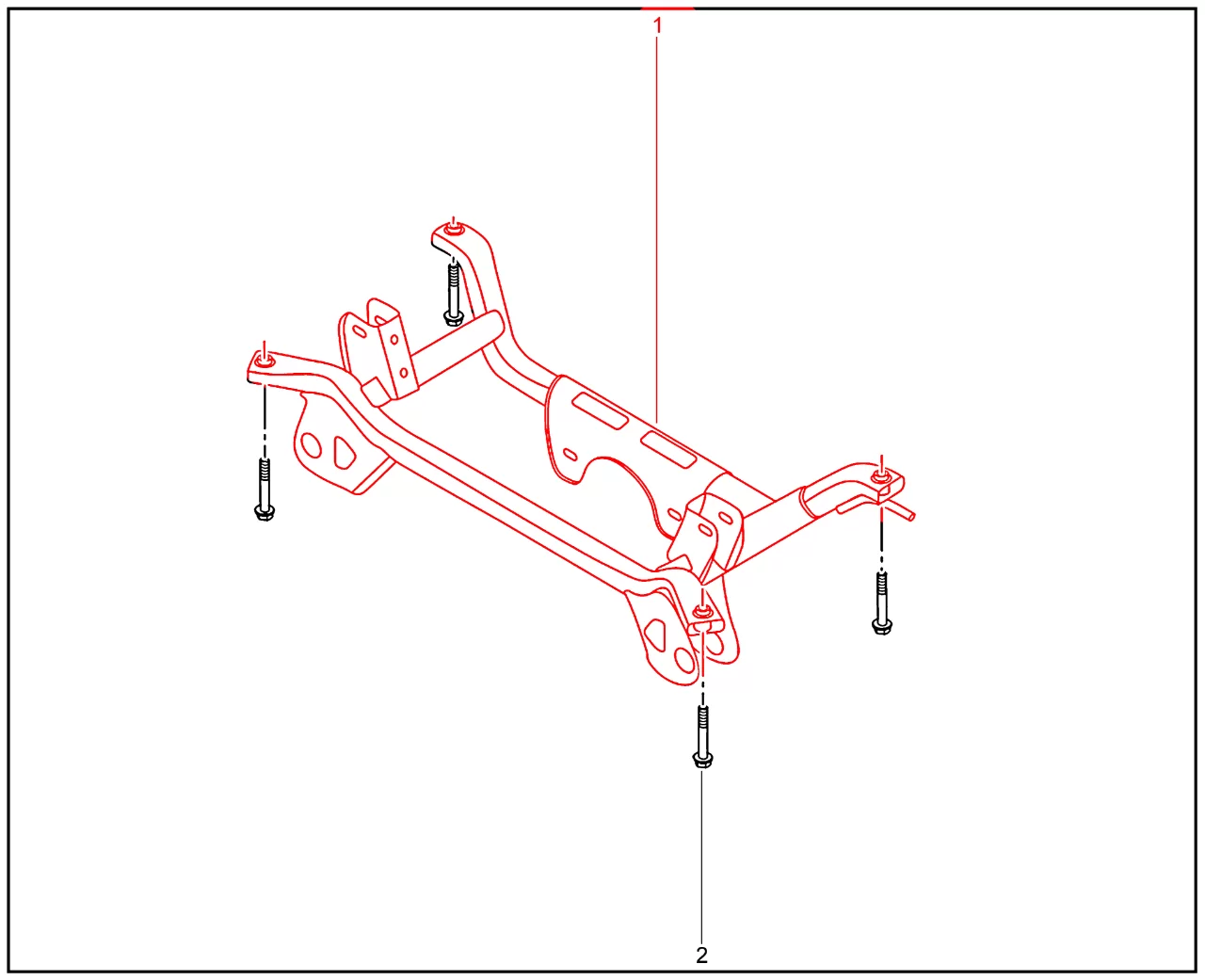 1

2