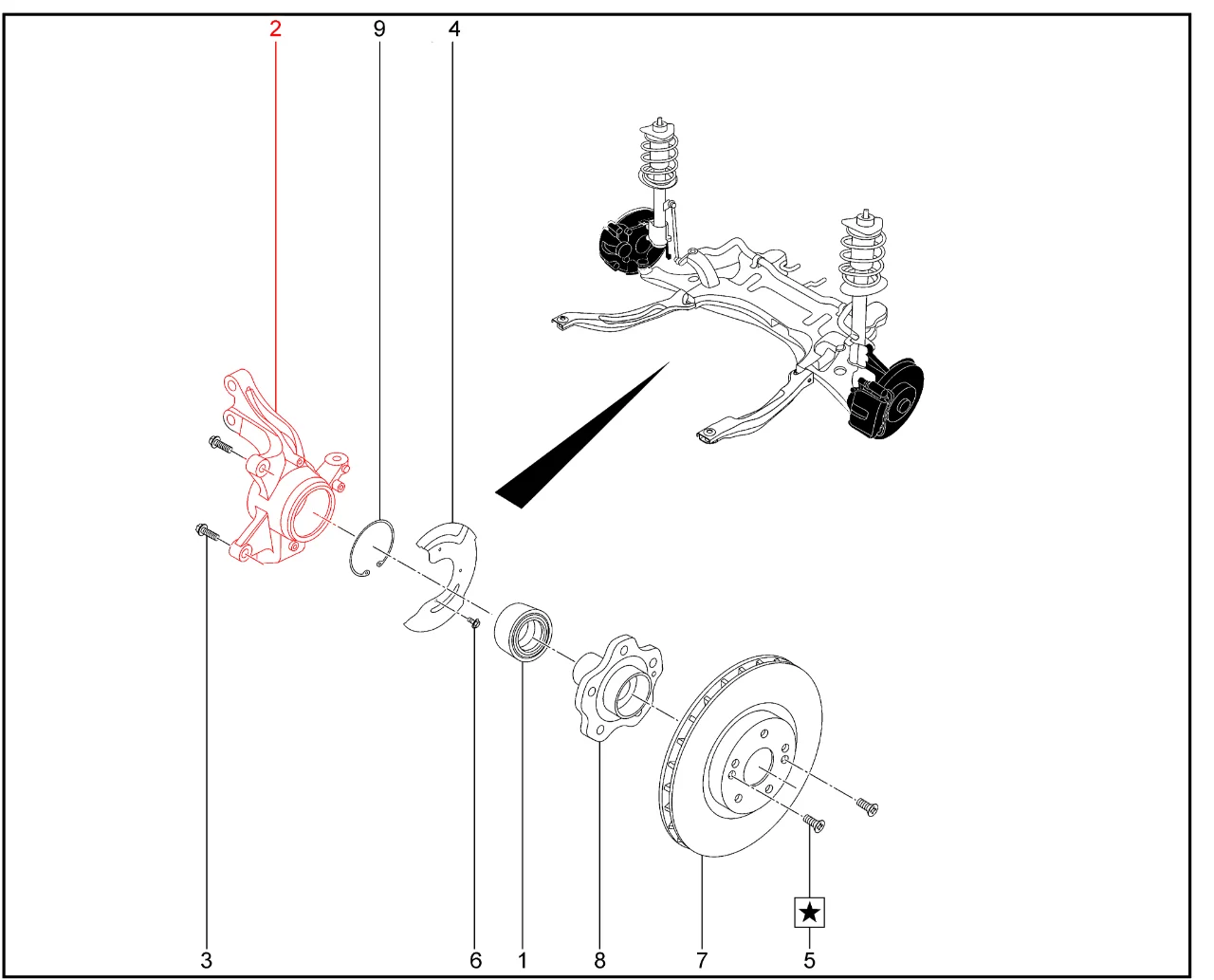 2
9
4
★
3
6
1
8
7
5