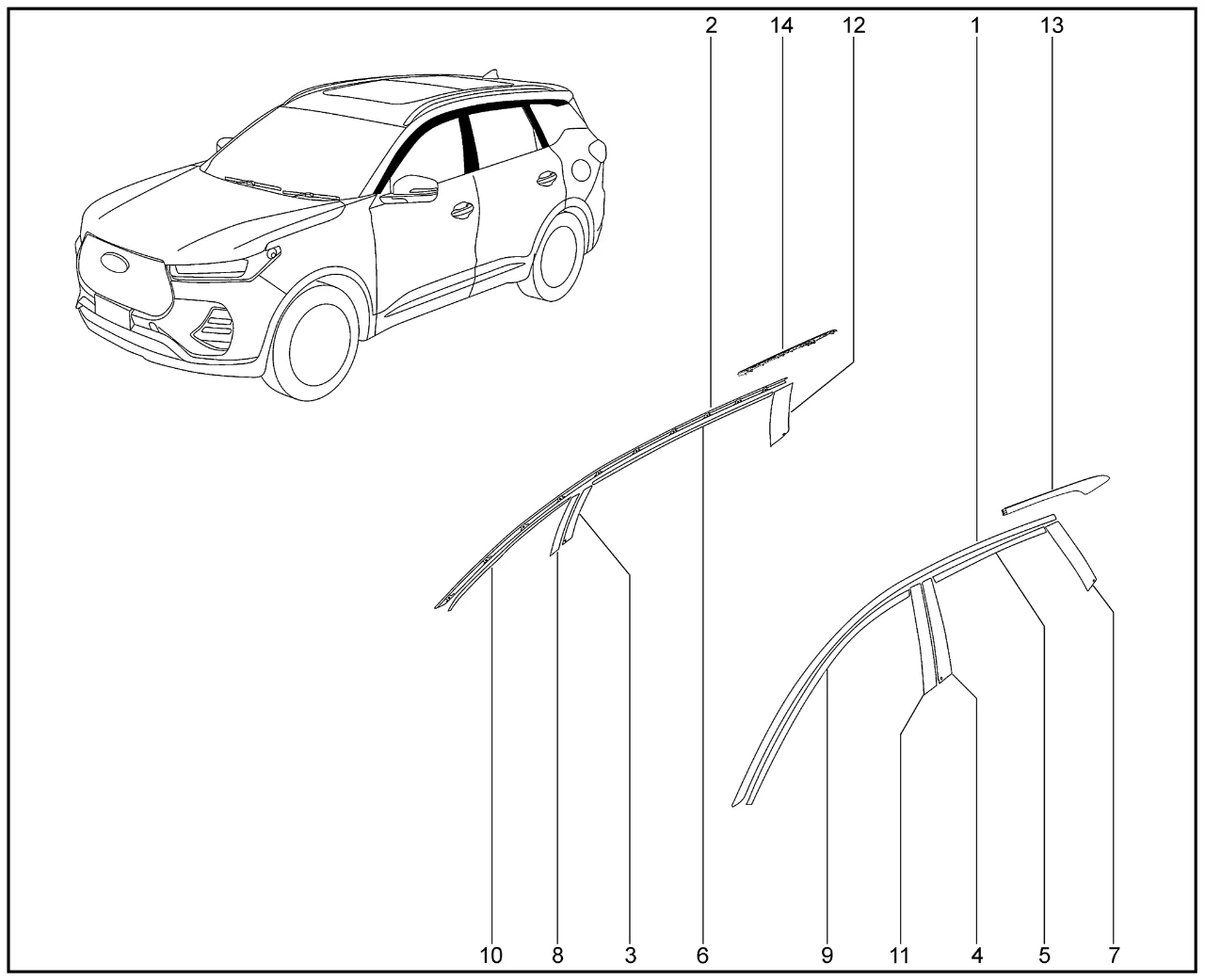 2 14 12 1 13

10 8 3 6 9 11 4 5 7