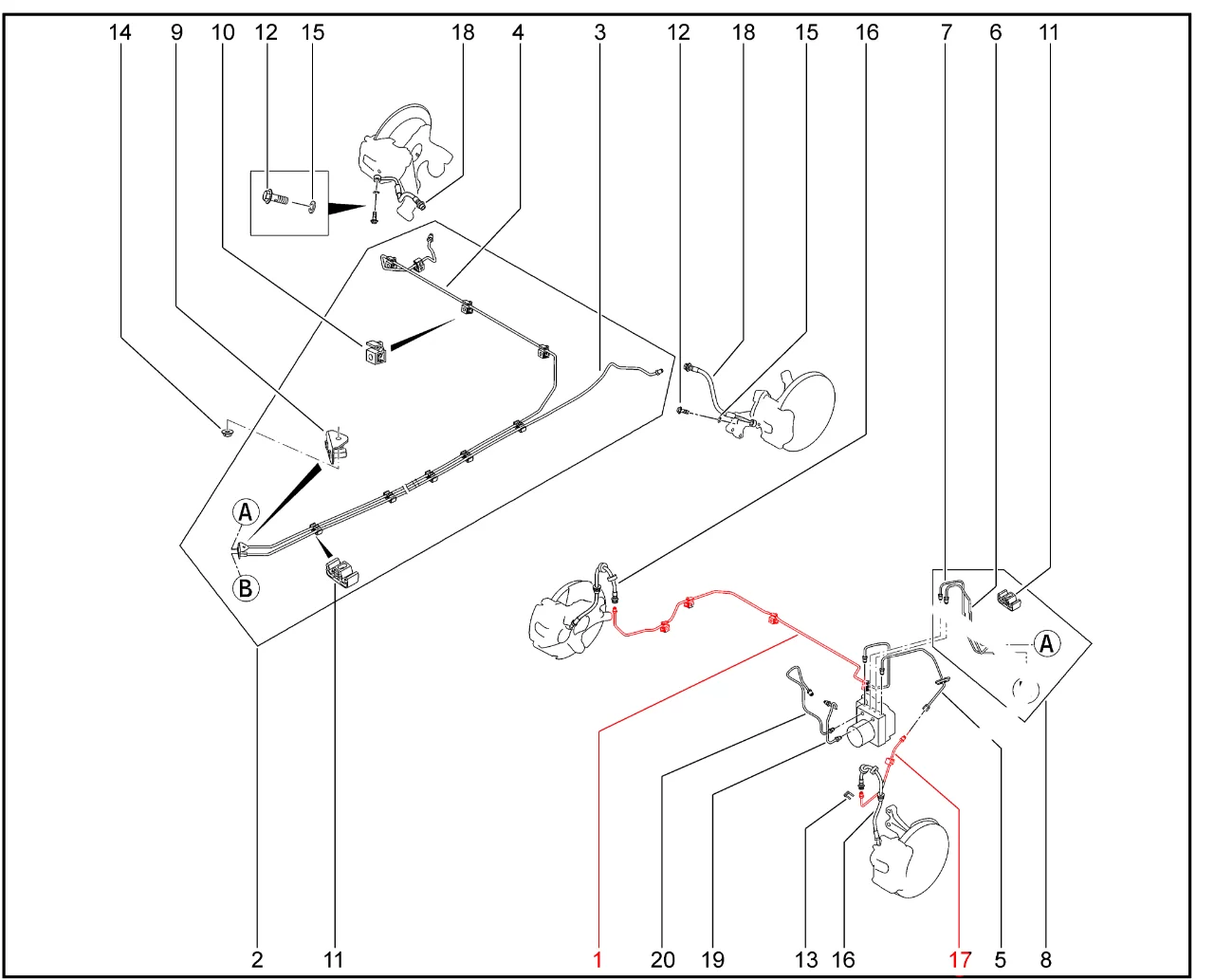 14 9 10 12 15 18 4 3 12 18 15 16 7 6 11

A

B

A

2 11 1 20 19 13 16 17 5 8