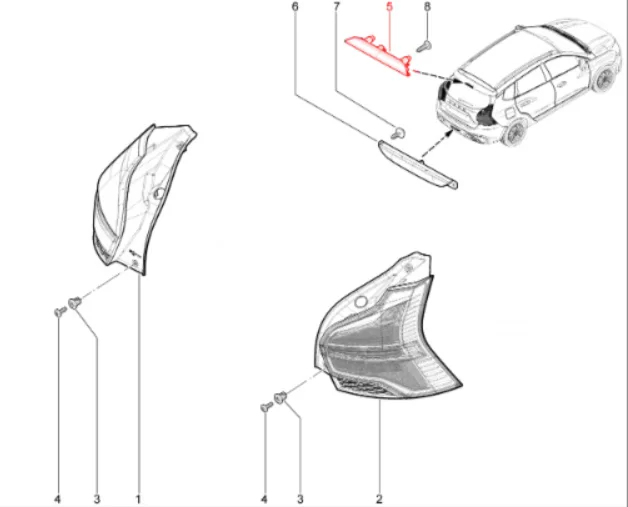 6
7
5
8
4
3
1
4
3
2