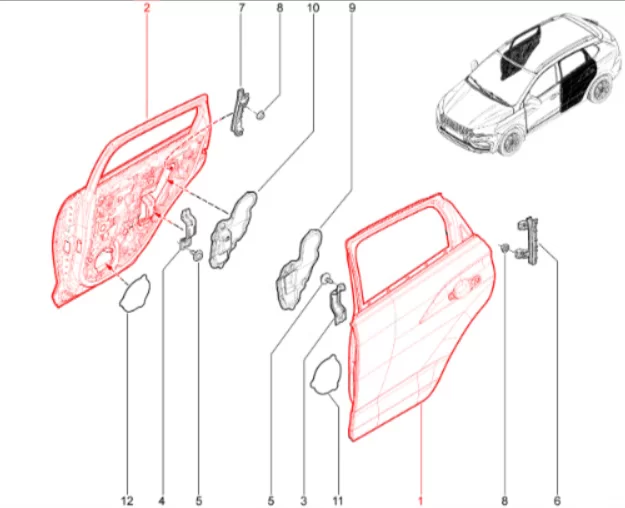 2
7
8
10
9
12
4
5
5
3
11
1
8
6