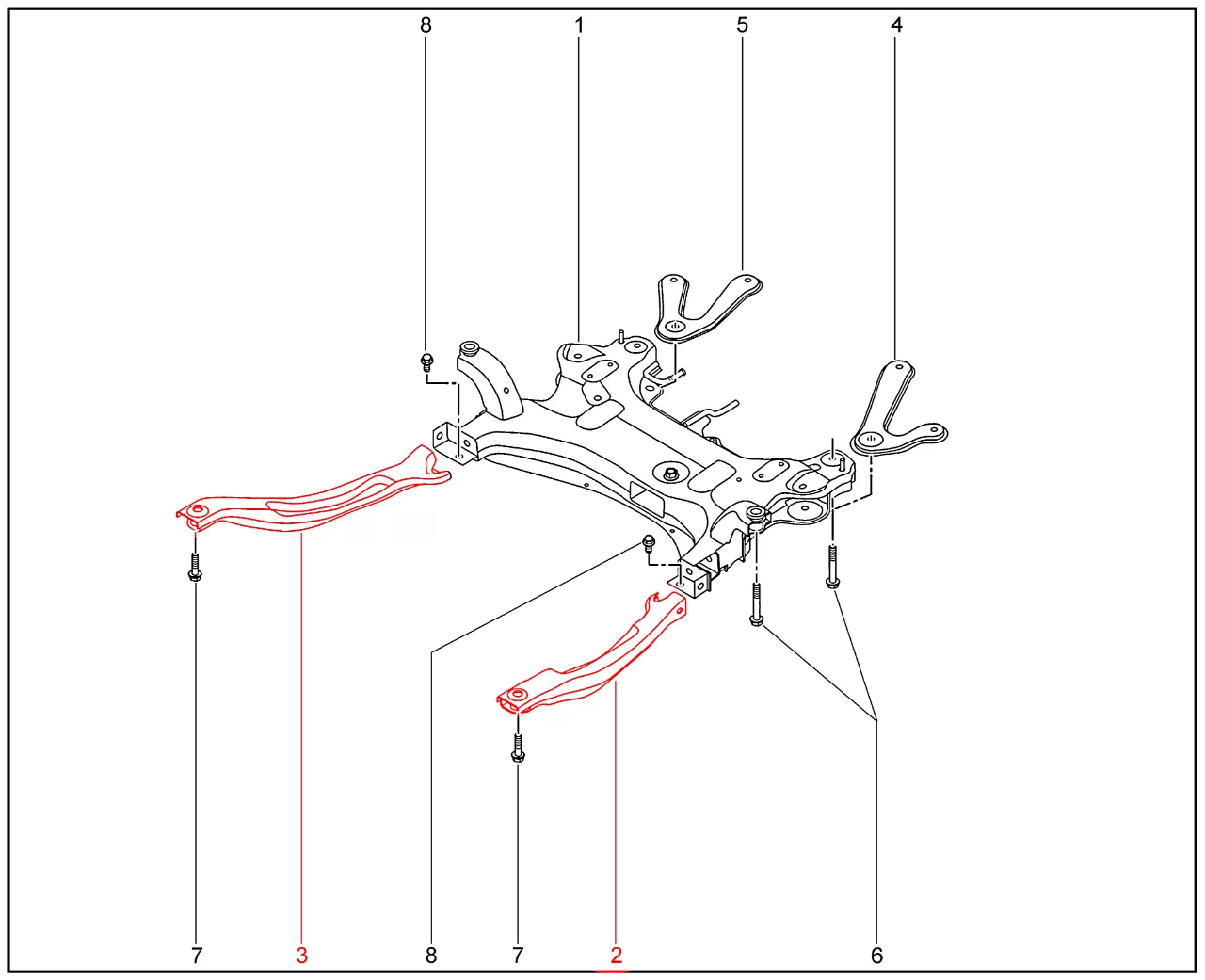 8
1
5
4
7
3
8
7
2
6