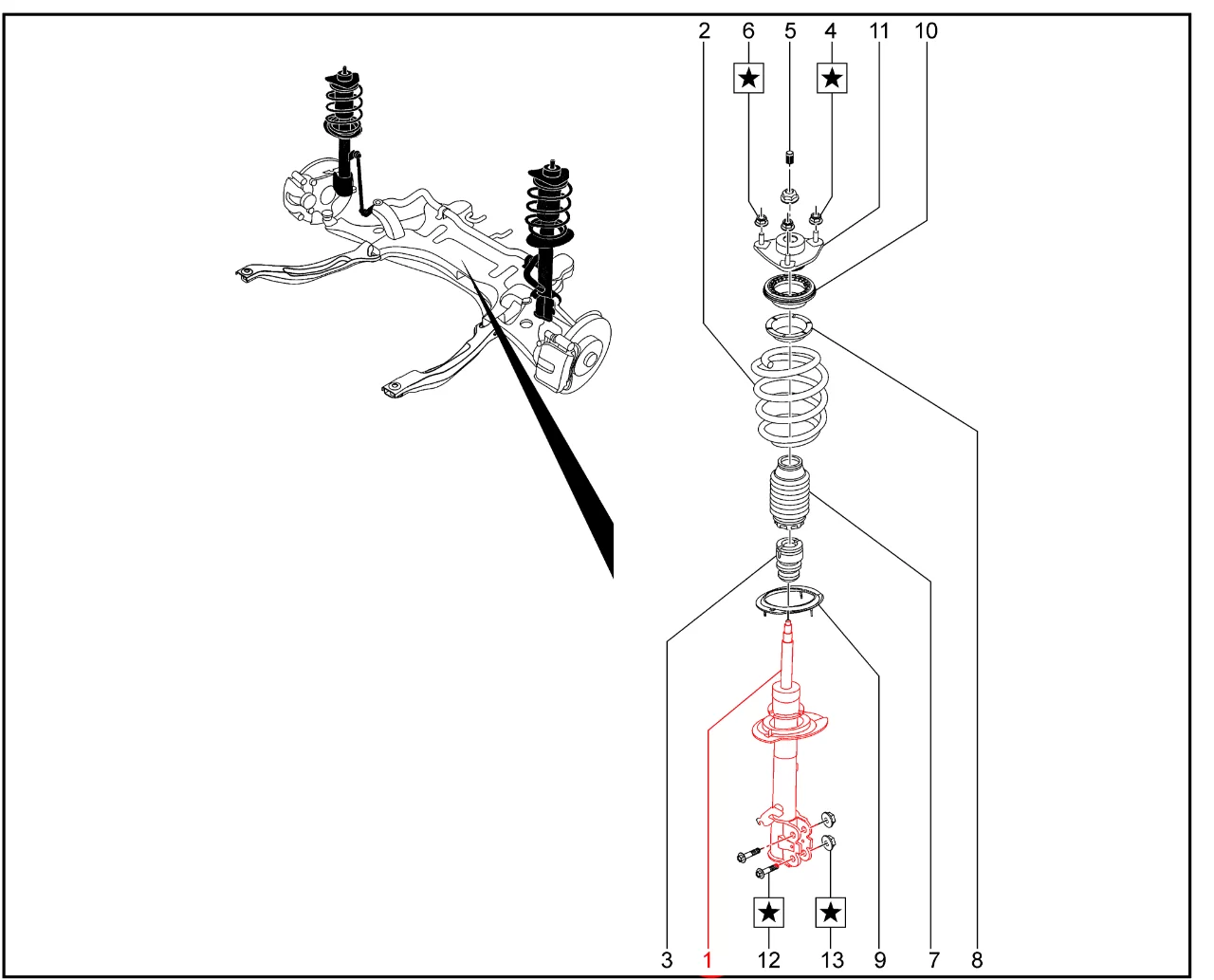 2 6 5 4 11 10

★ ★

★ ★

3 1 12 13 9 7 8