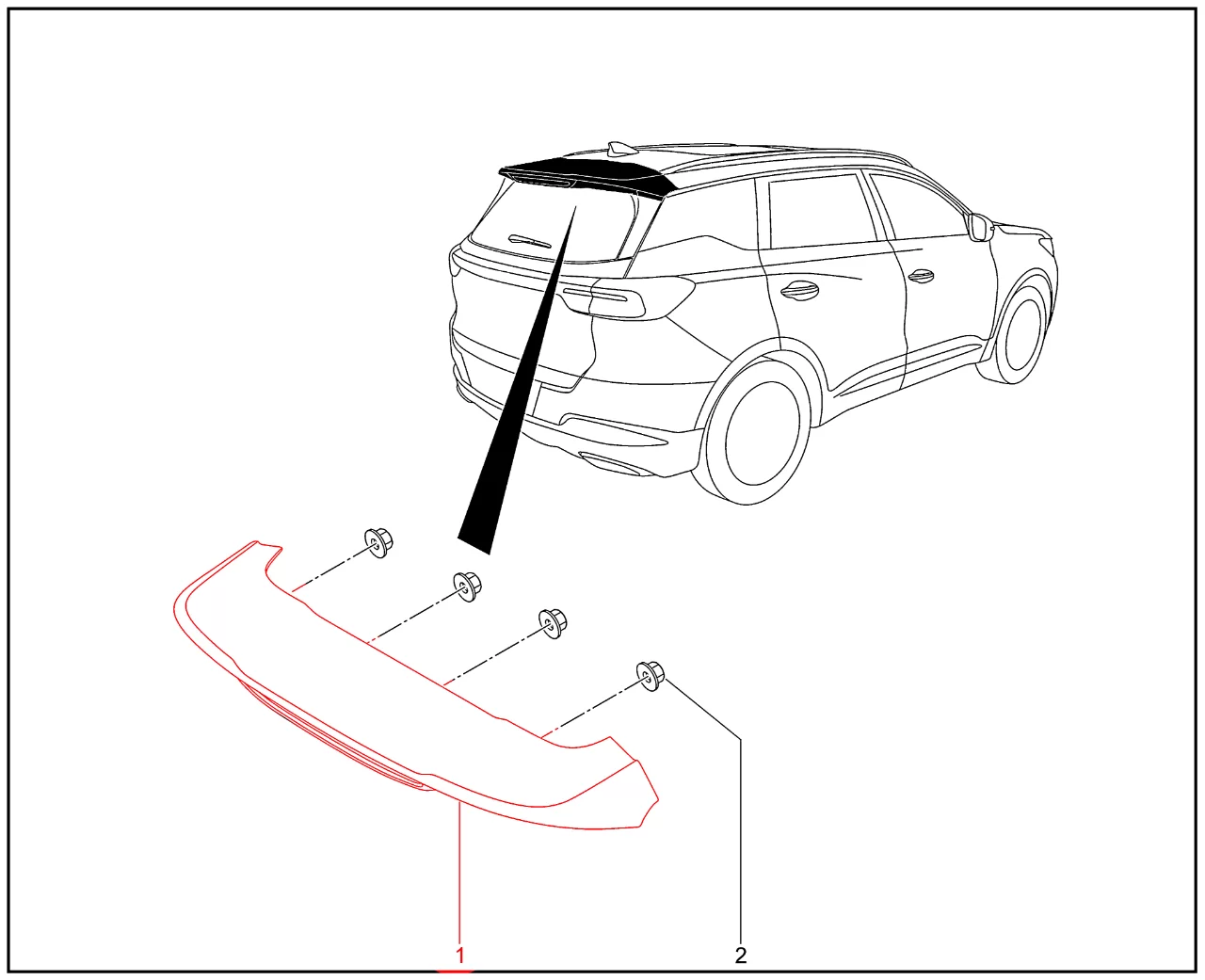 1
2