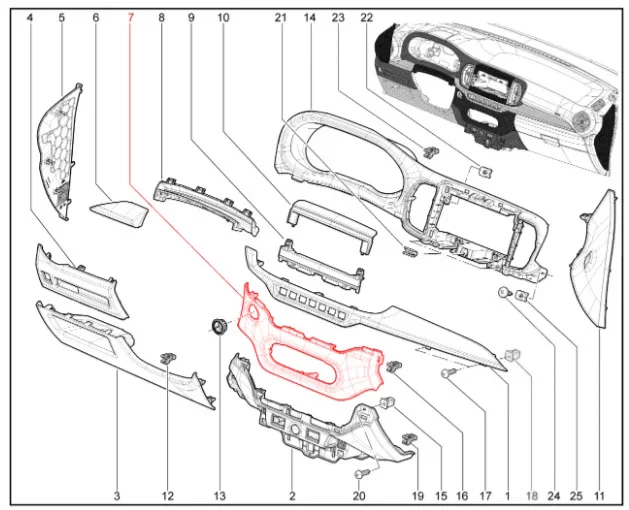 4 5 6 7 8 9 10 21 14 23 22

3 12 13 2 20 19 15 16 17 1 18 24 25 11