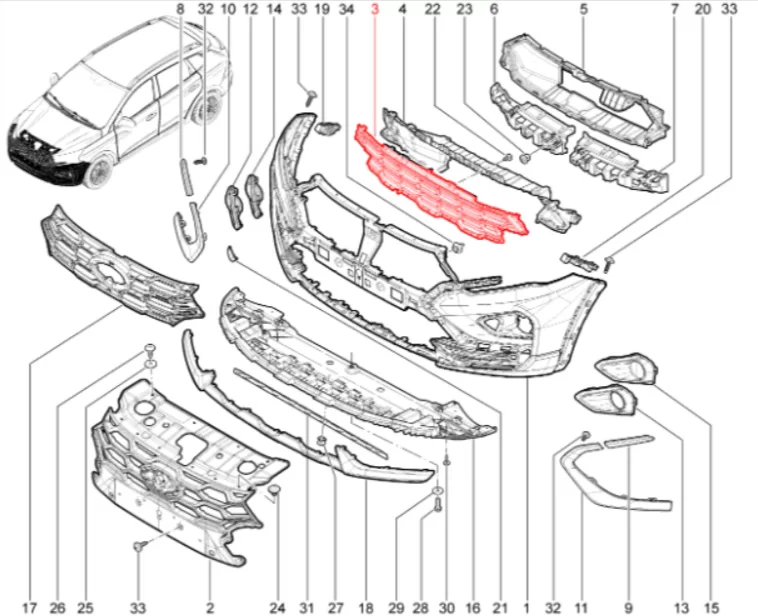 8 32 10 12 14 33 19 34 3 4 22 23 6 5 7 20 33

17 26 25 33 2 24 31 27 18 29 28 30 16 21 1 32 11 9 13 15