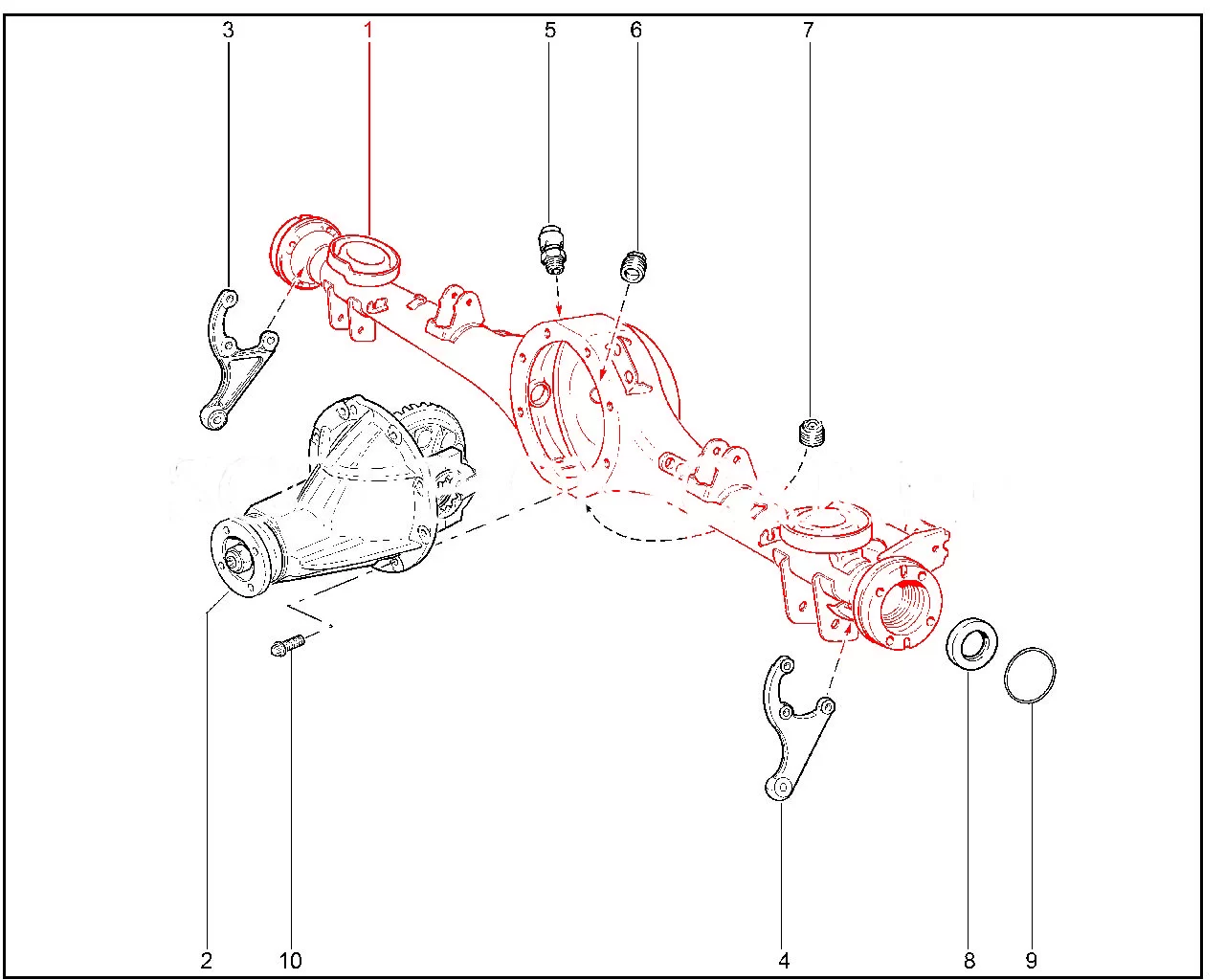 3
1
5
6
7
2
10
4
8
9