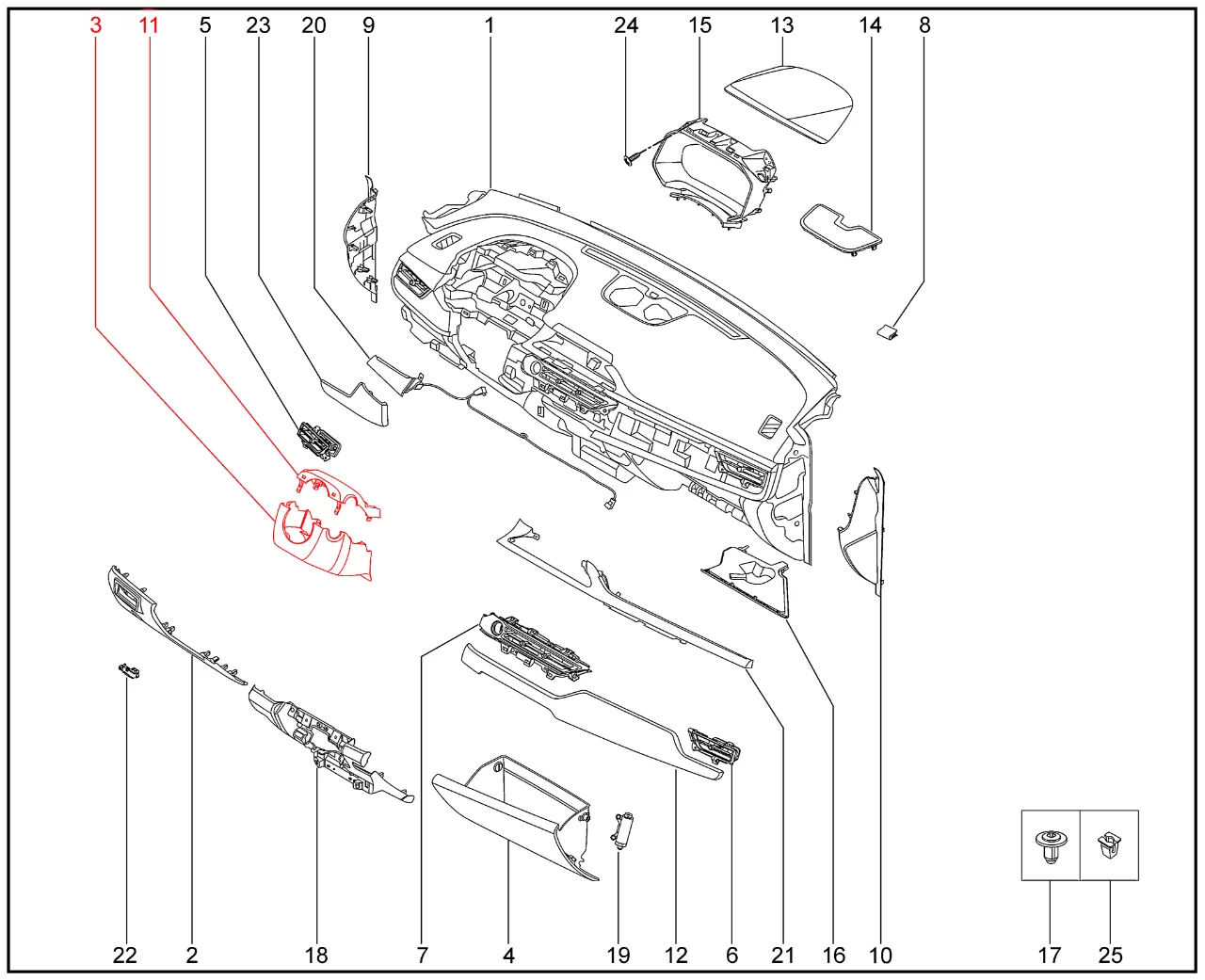 3 11 5 23 20 9 1 24 15 13 14 8

22 2 18 7 4 19 12 6 21 16 10 17 25