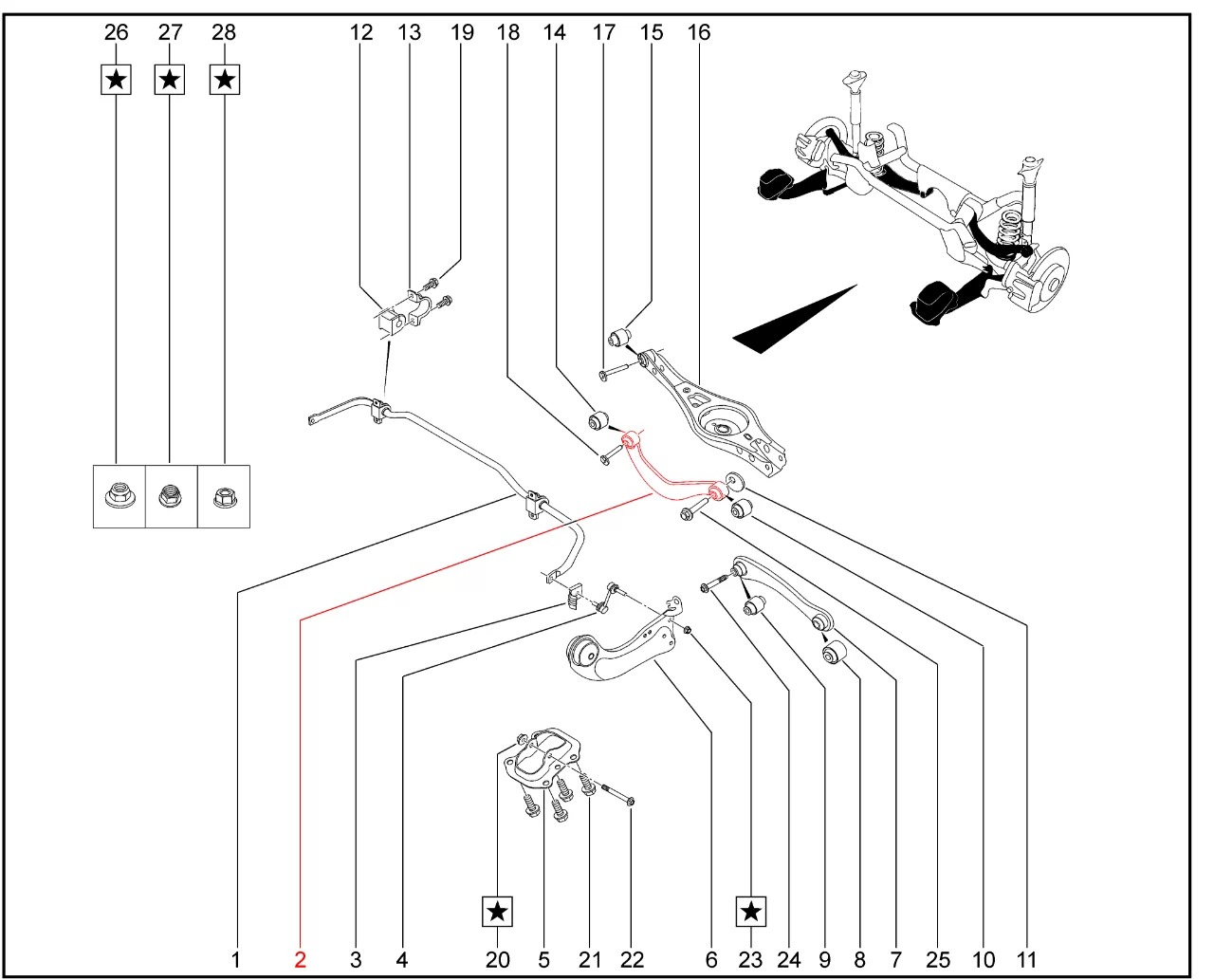 26 27 28 12 13 19 18 14 17 15 16

★ ★ ★

★ ★

1 2 3 4 20 5 21 22 6 23 24 9 8 7 25 10 11