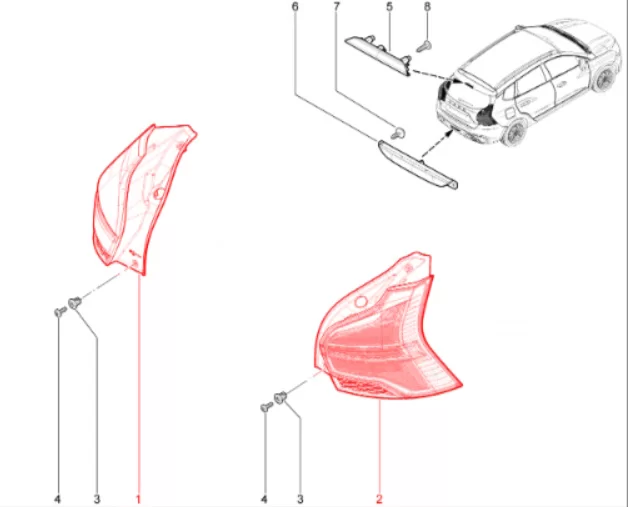 6 7 5 8

4 3 1 4 3 2